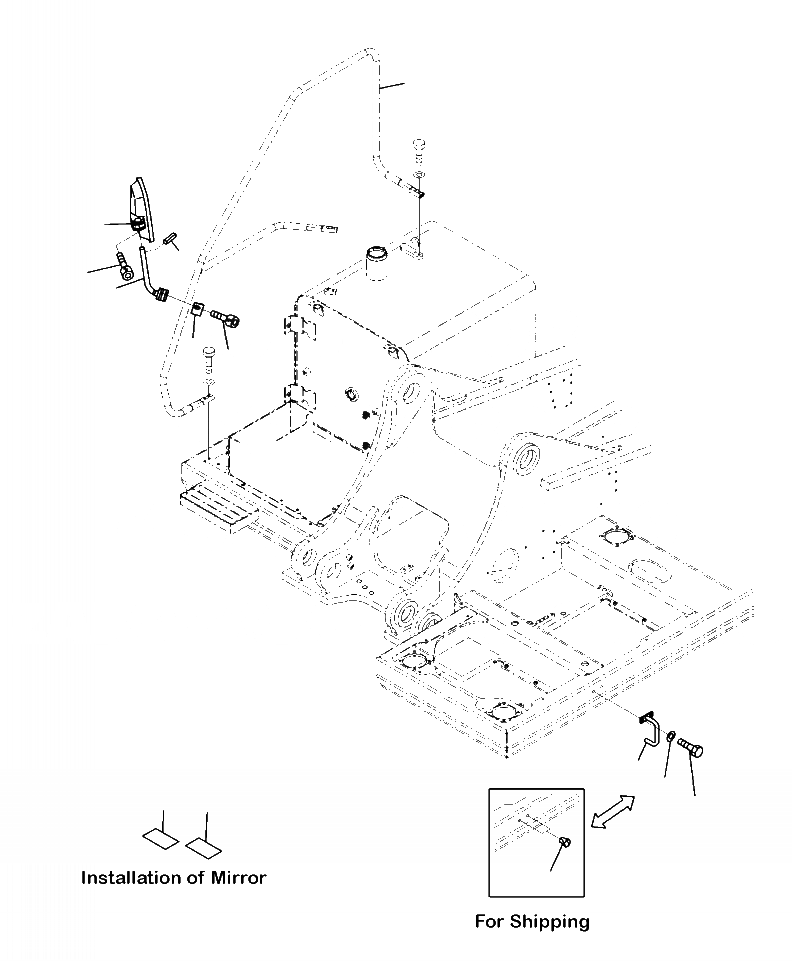 Installation of Mirror

For Shipping