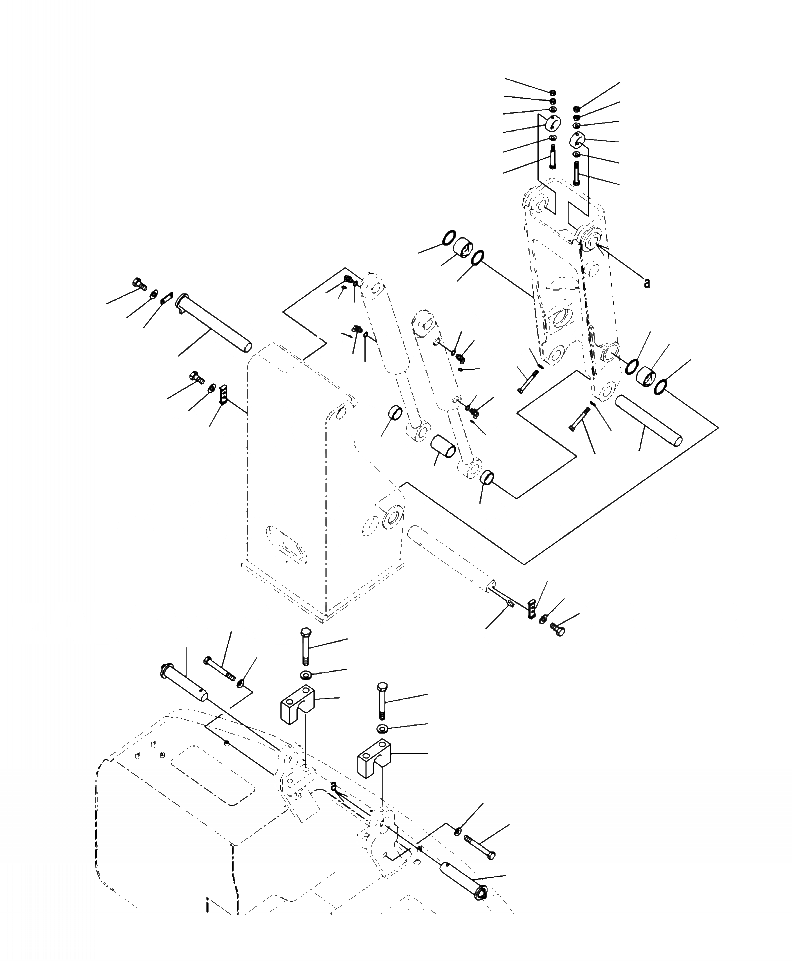 a