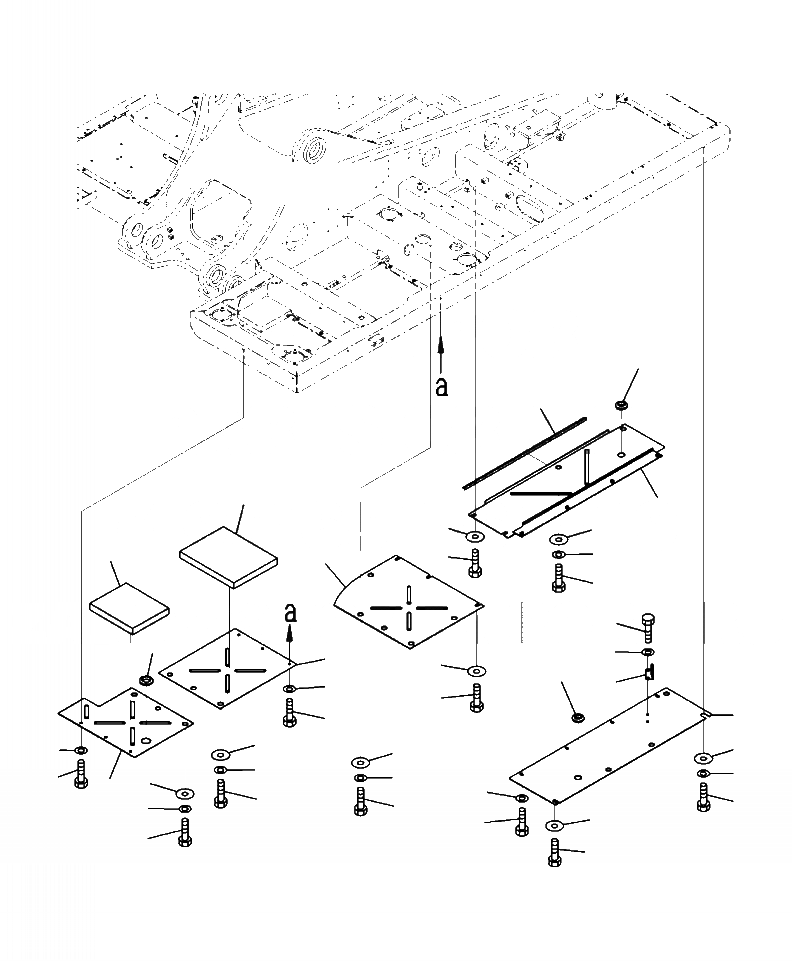 a

a