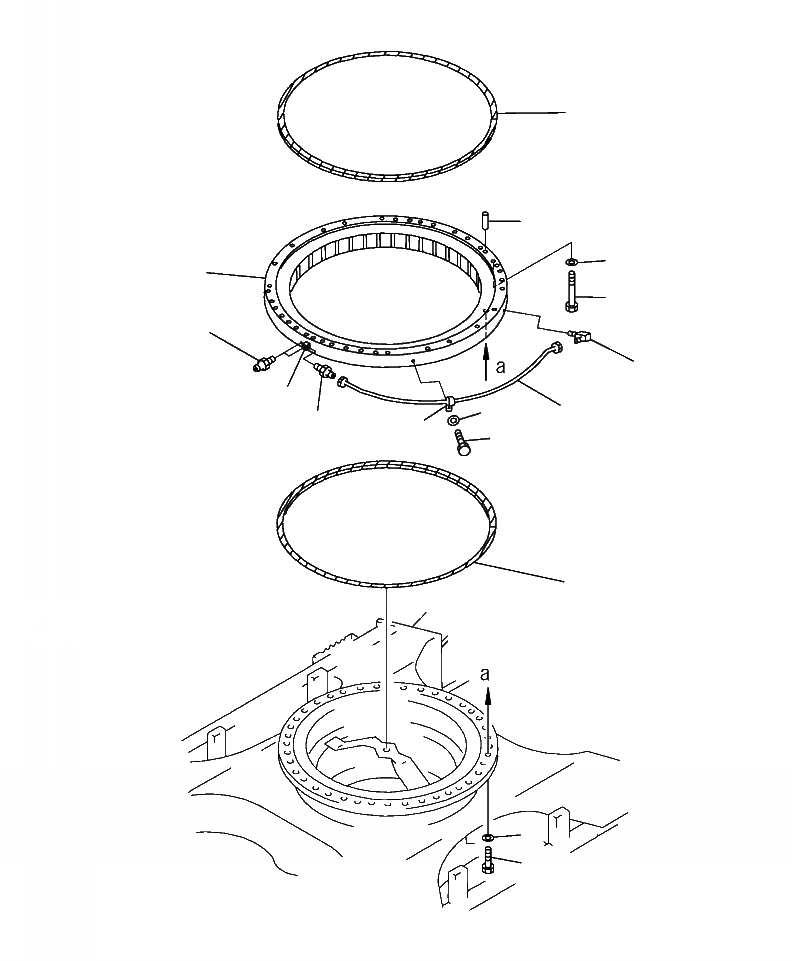 a

a