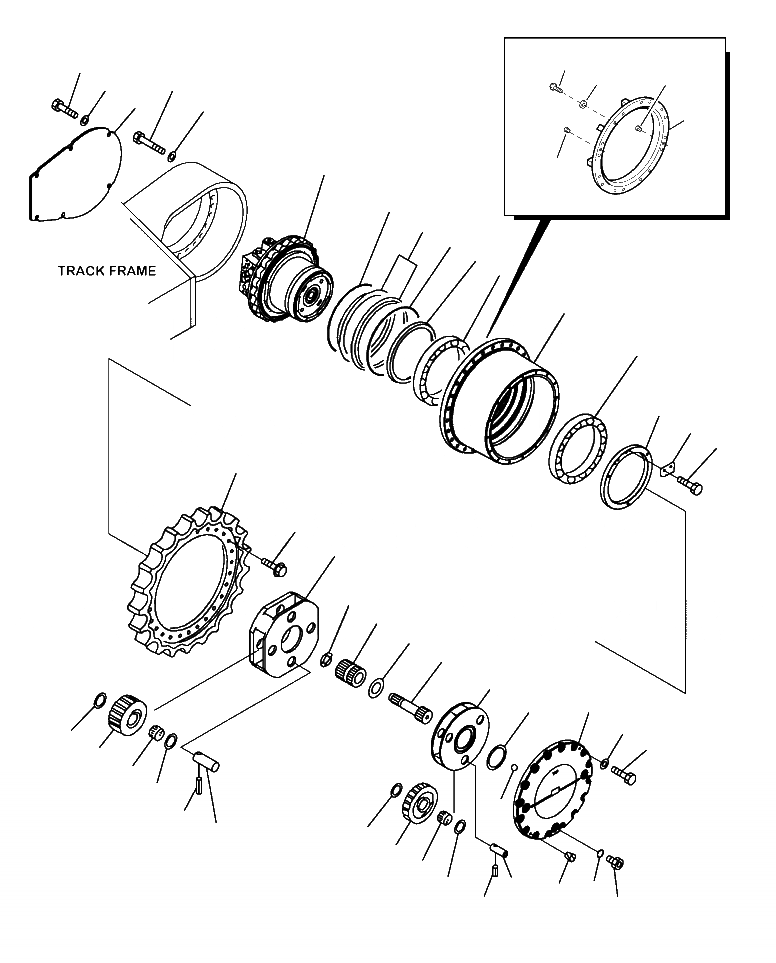 TRACK FRAME