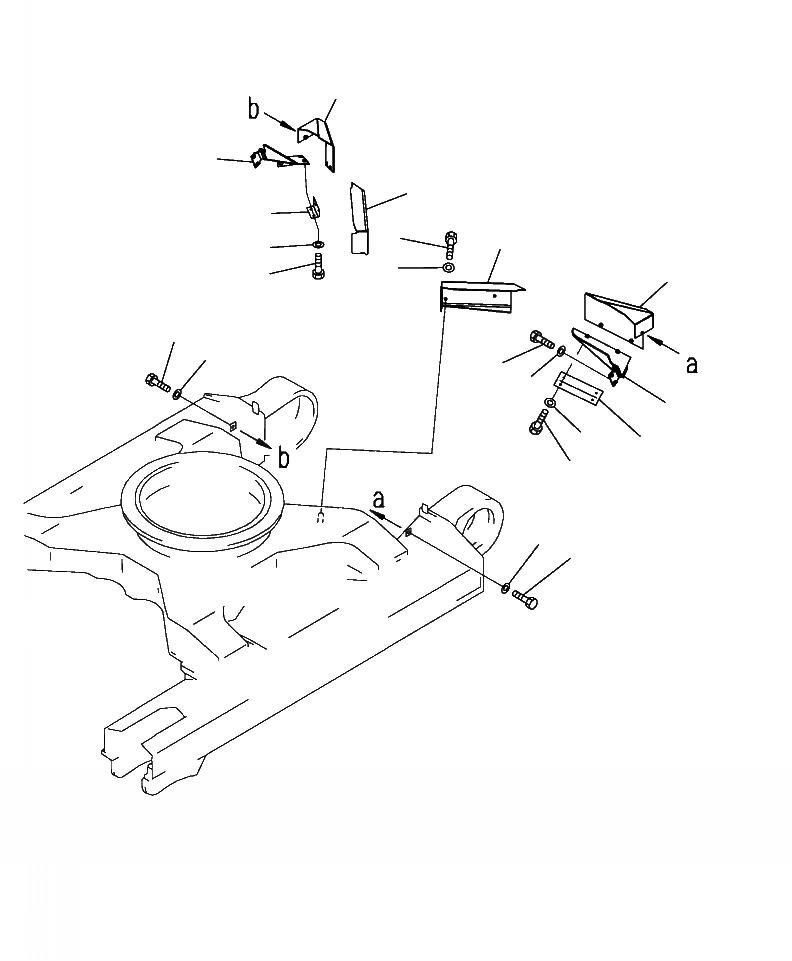 b
a
b
a