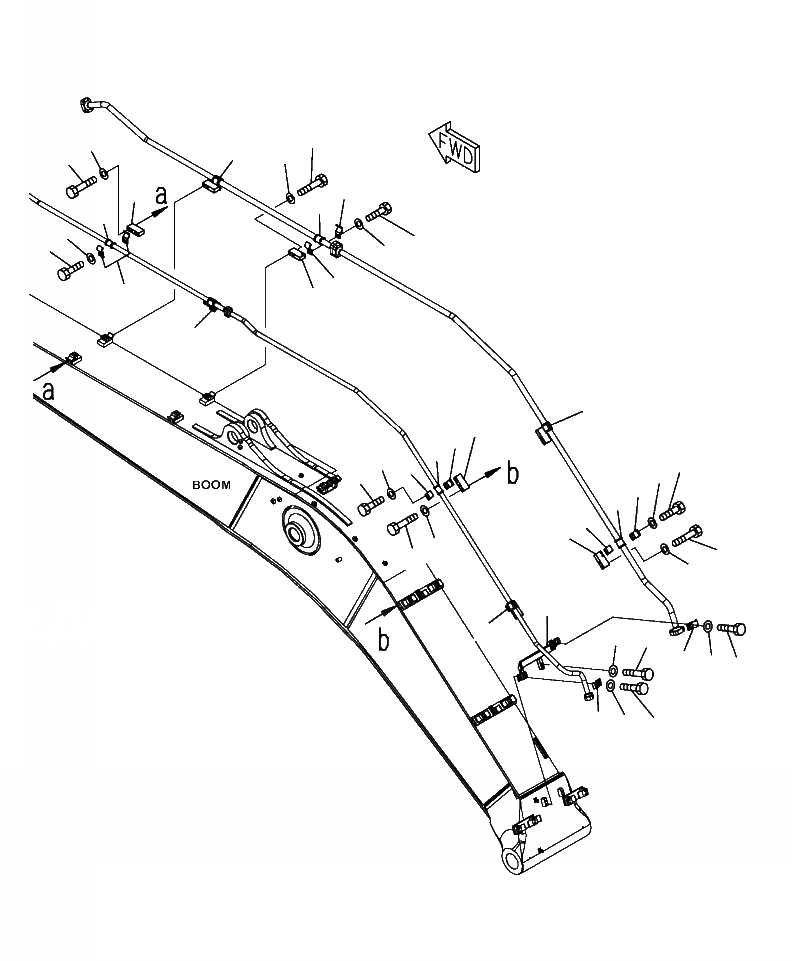 FWD
a
a
BOOM
b
b