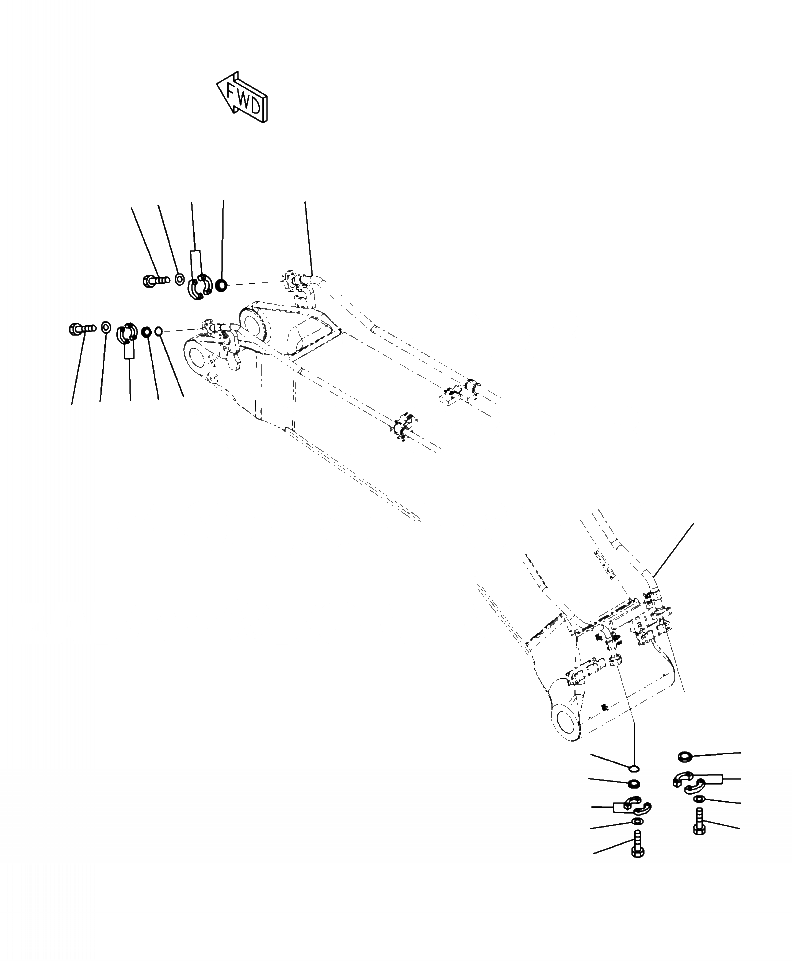 FWD