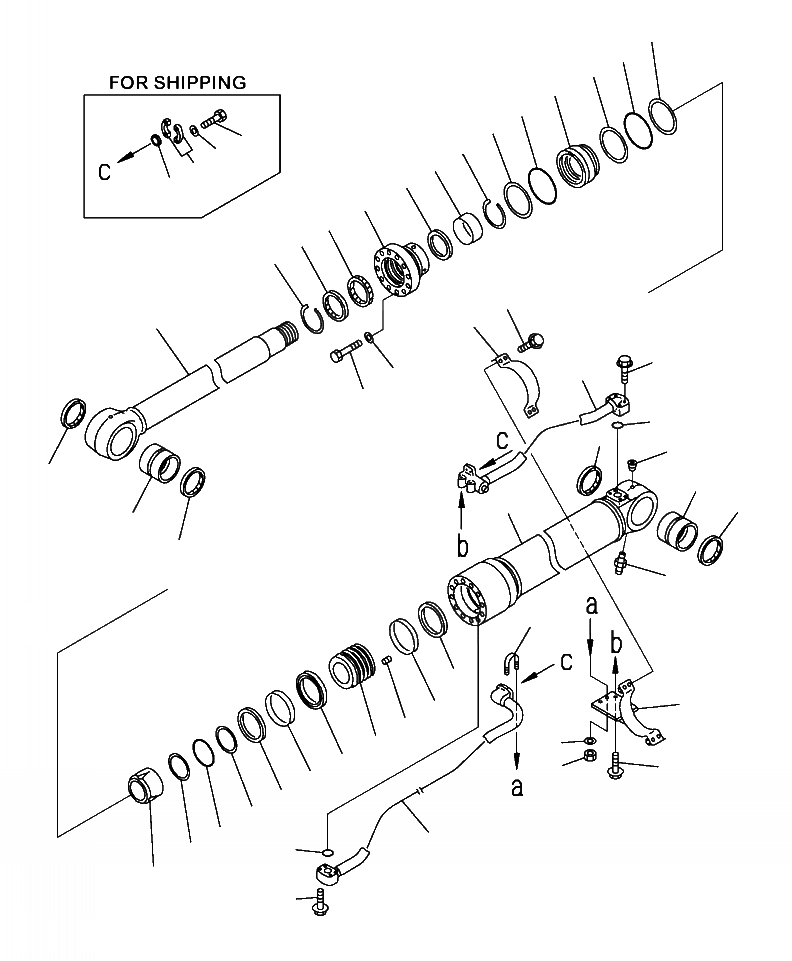 FOR SHIPPING

c

c

b

a

b

c

a