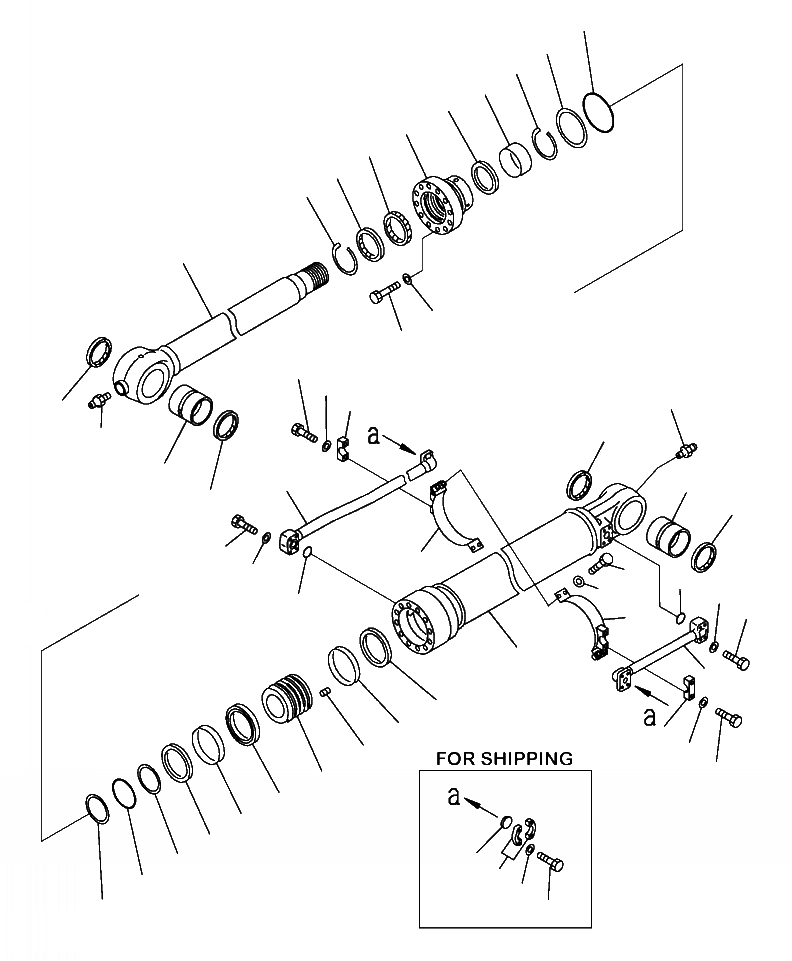 a

a

FOR SHIPPING

a