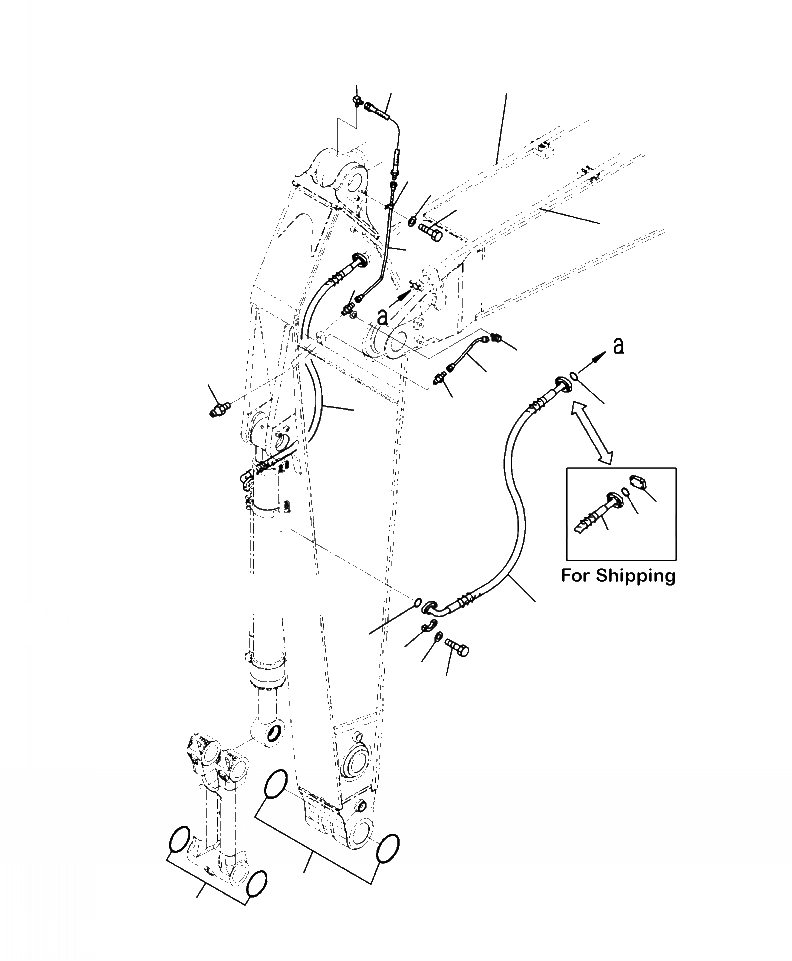 a

a

For Shipping