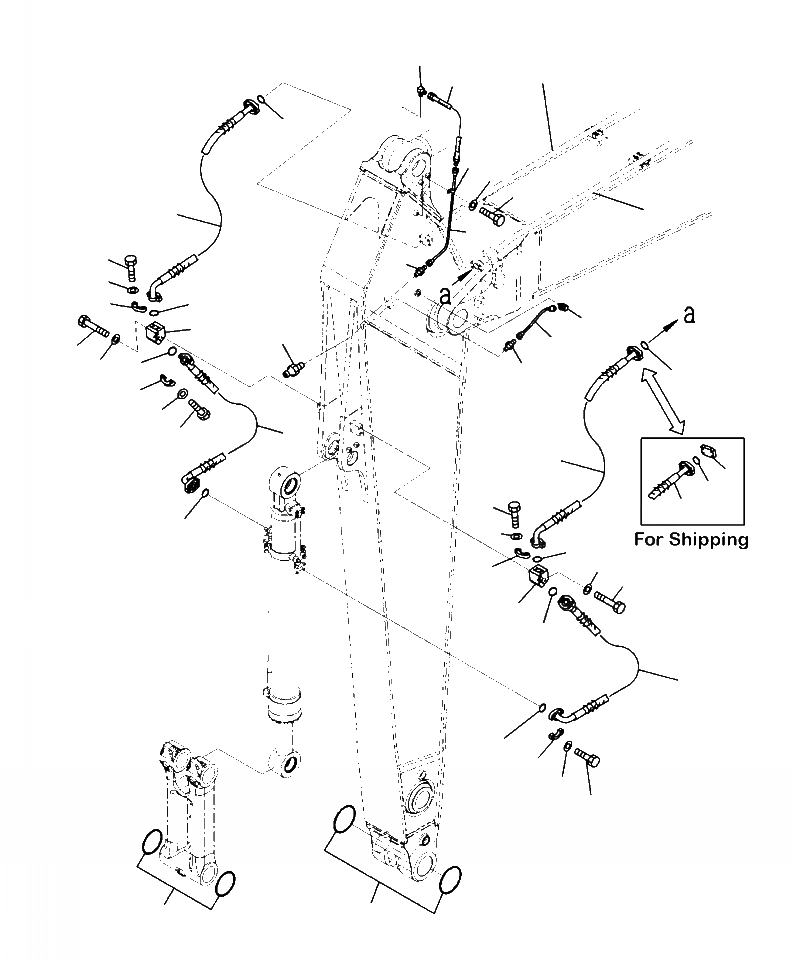 a
a
For Shipping