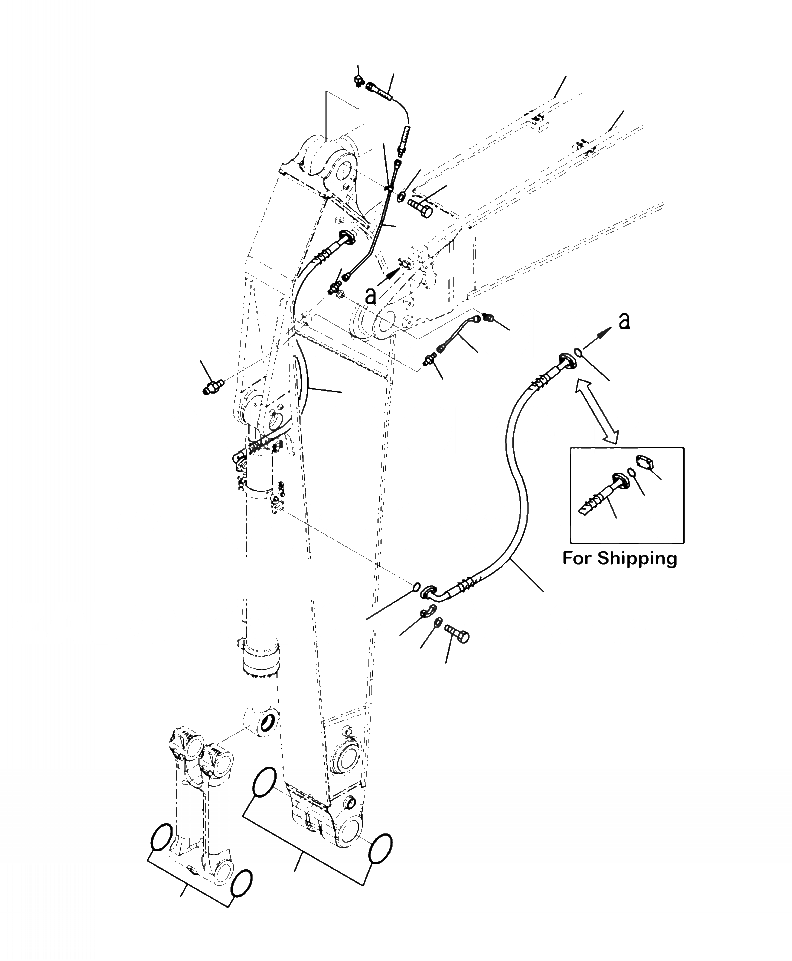 a

a

For Shipping