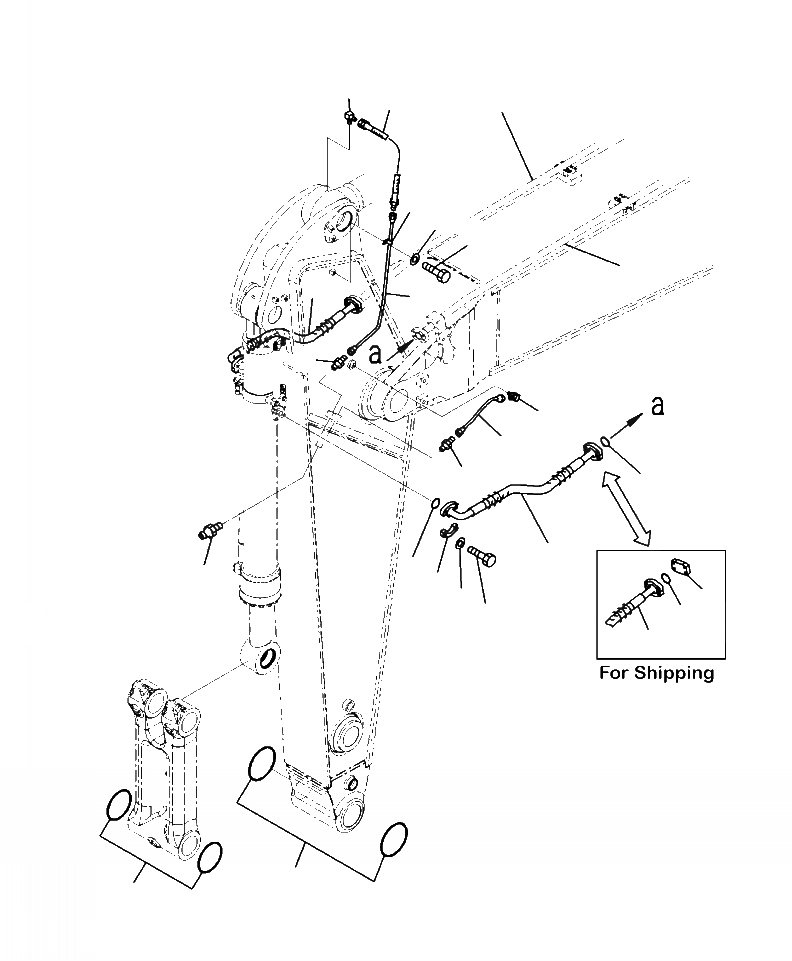 a
a
For Shipping