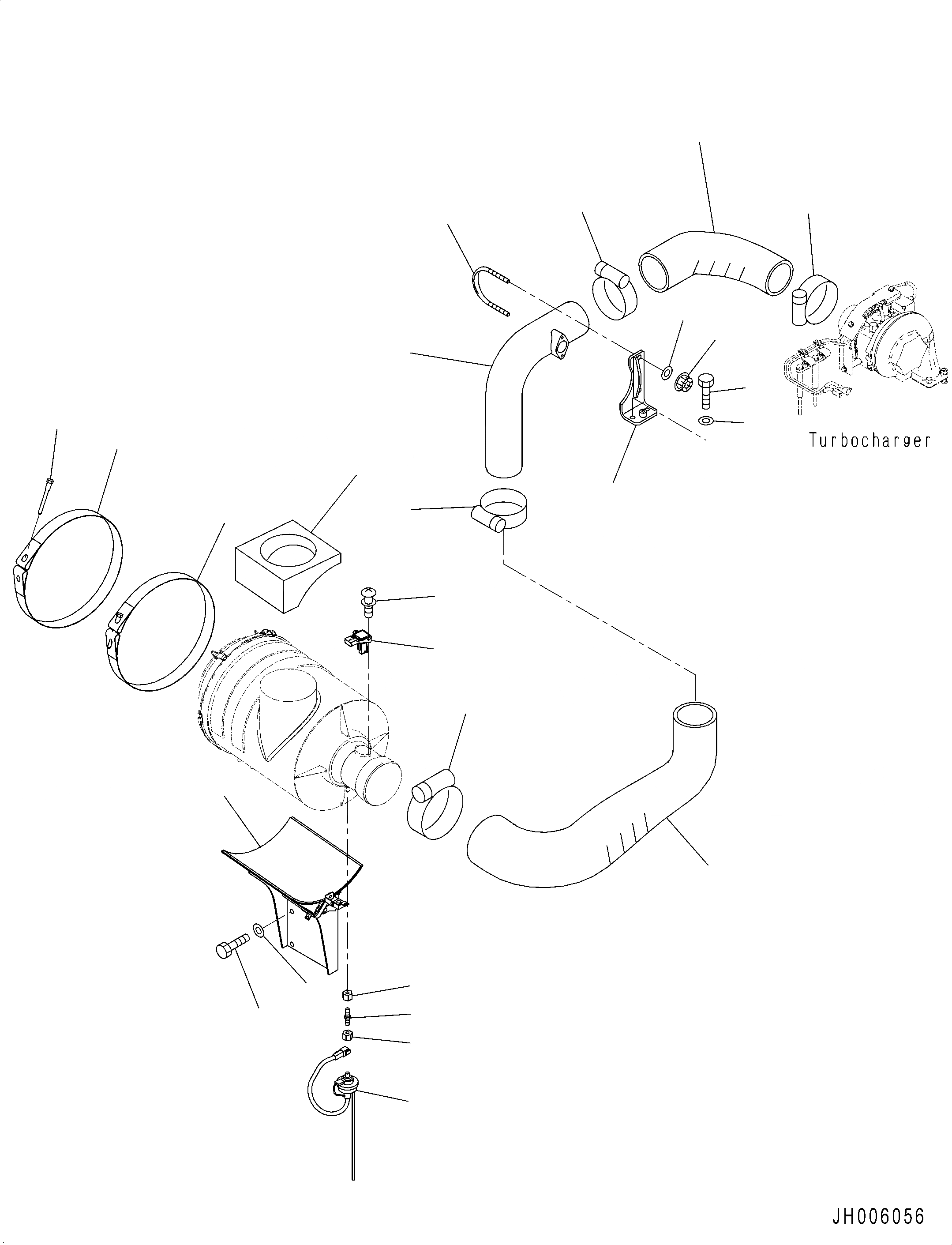 Turbocharger

JH006056