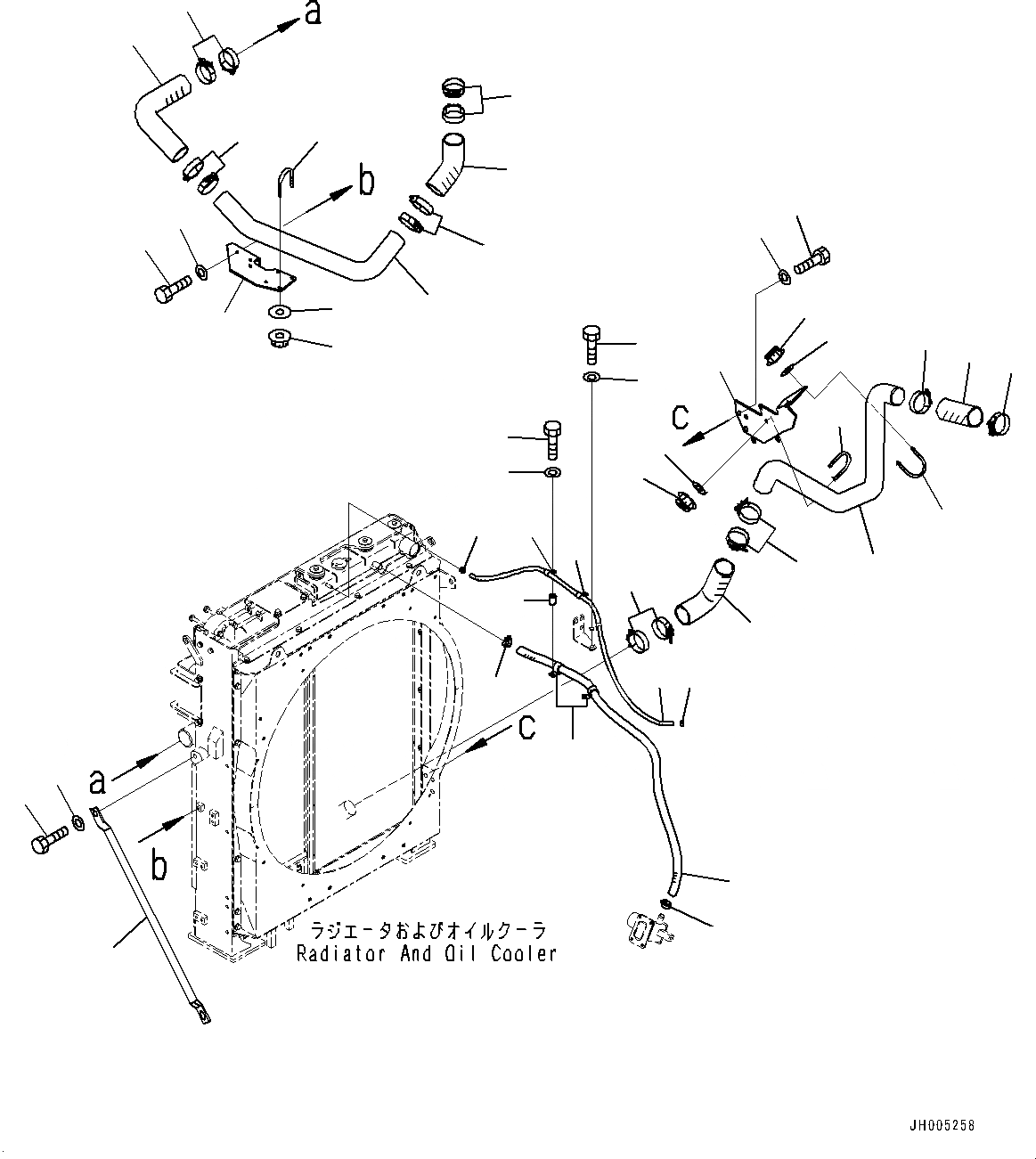 a

b

c

c

a

b

ラジエータおよびオイルクーラ
Radiator And Oil Cooler

JH005258