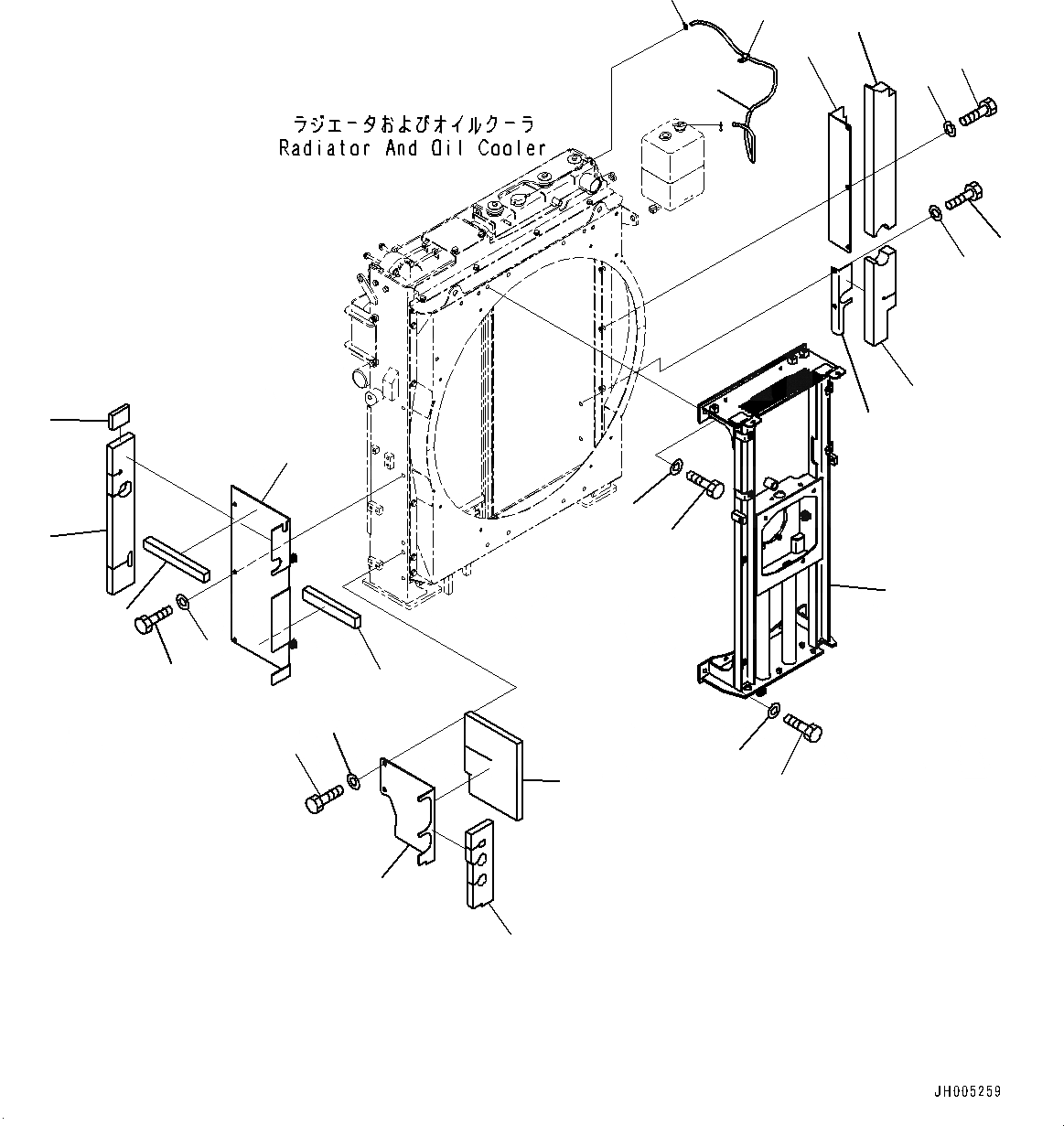 ラジエータおよびオイルクーラ
Radiator And Oil Cooler

JH005259