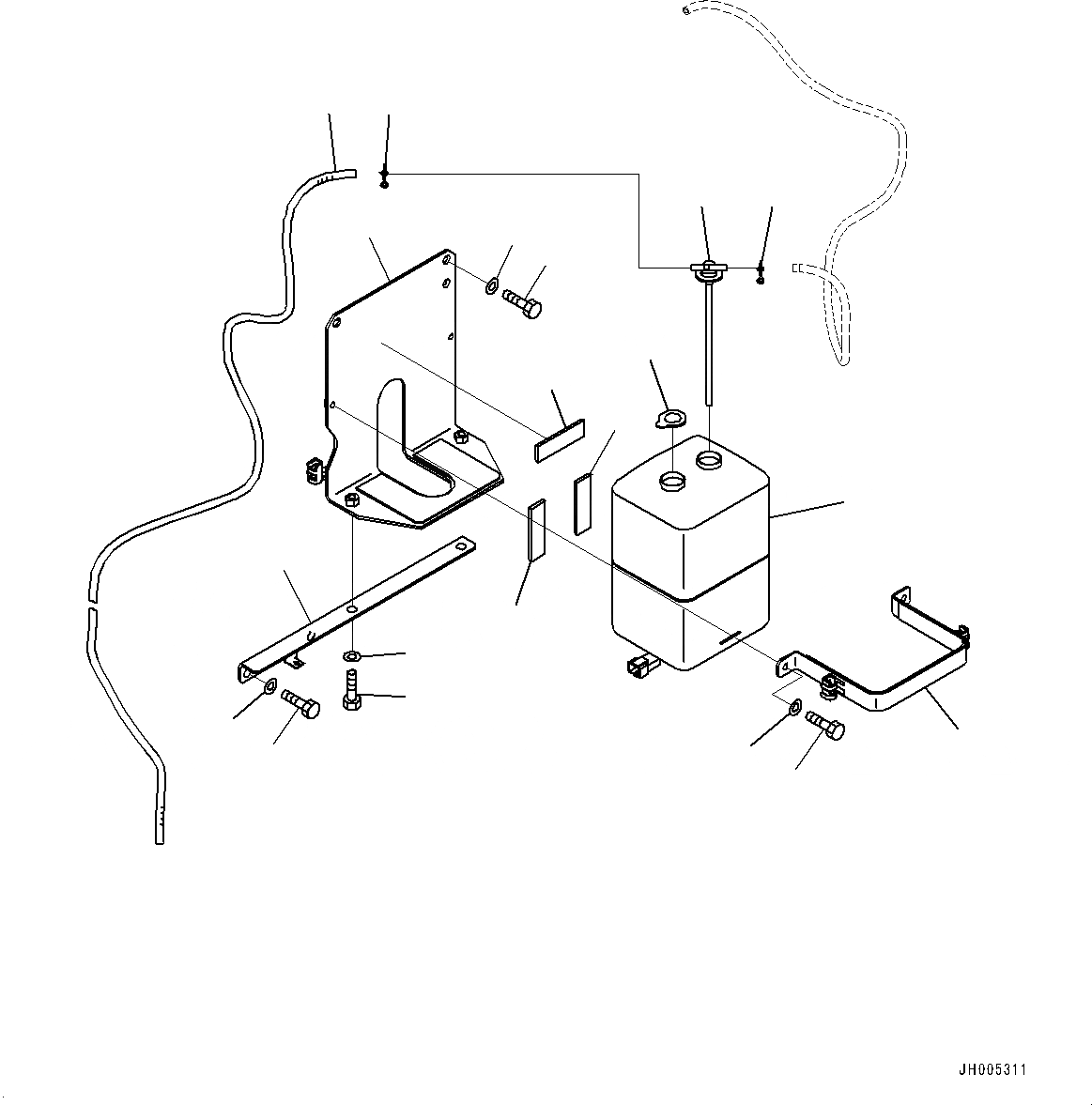 JH005311