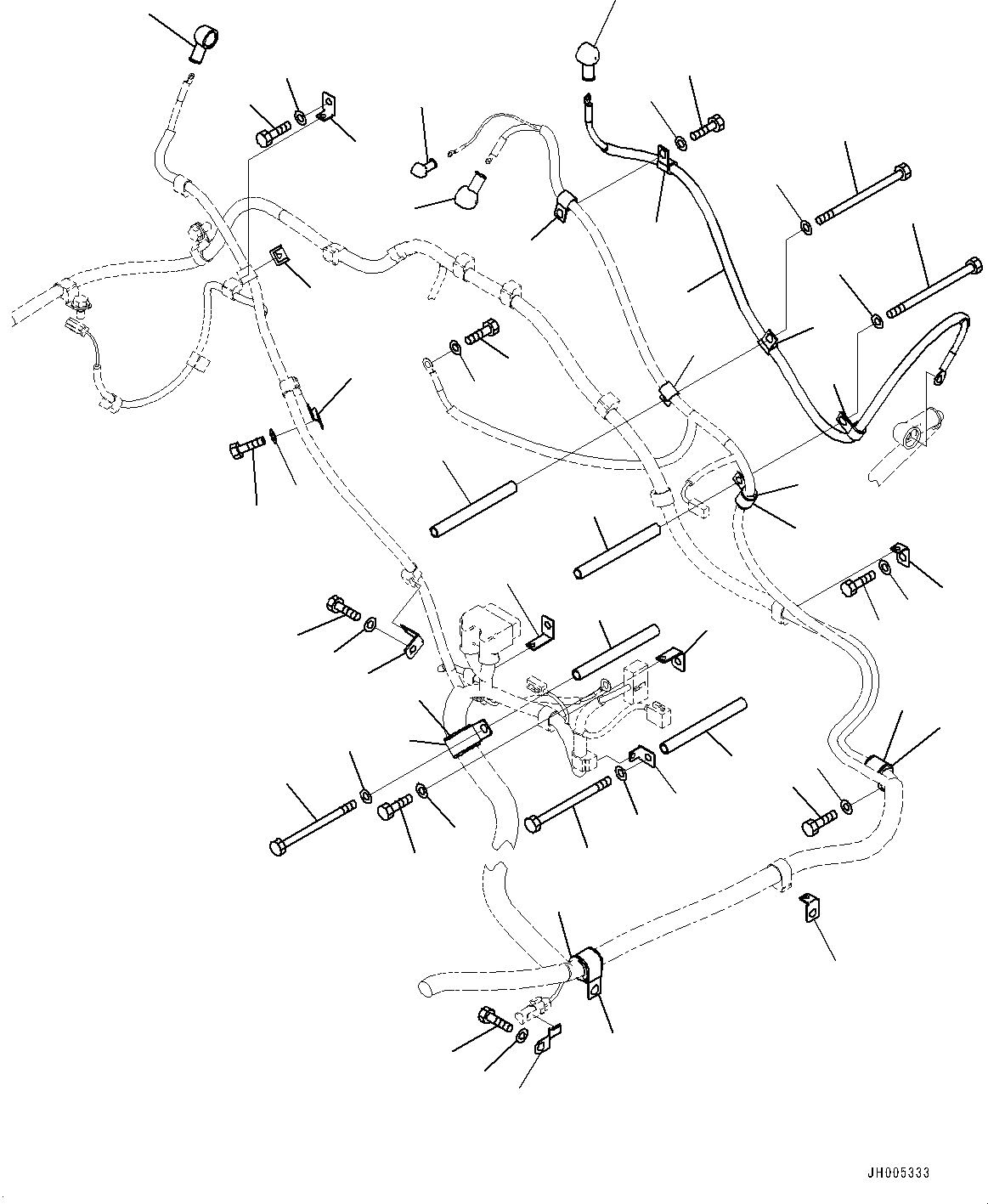 JH005333