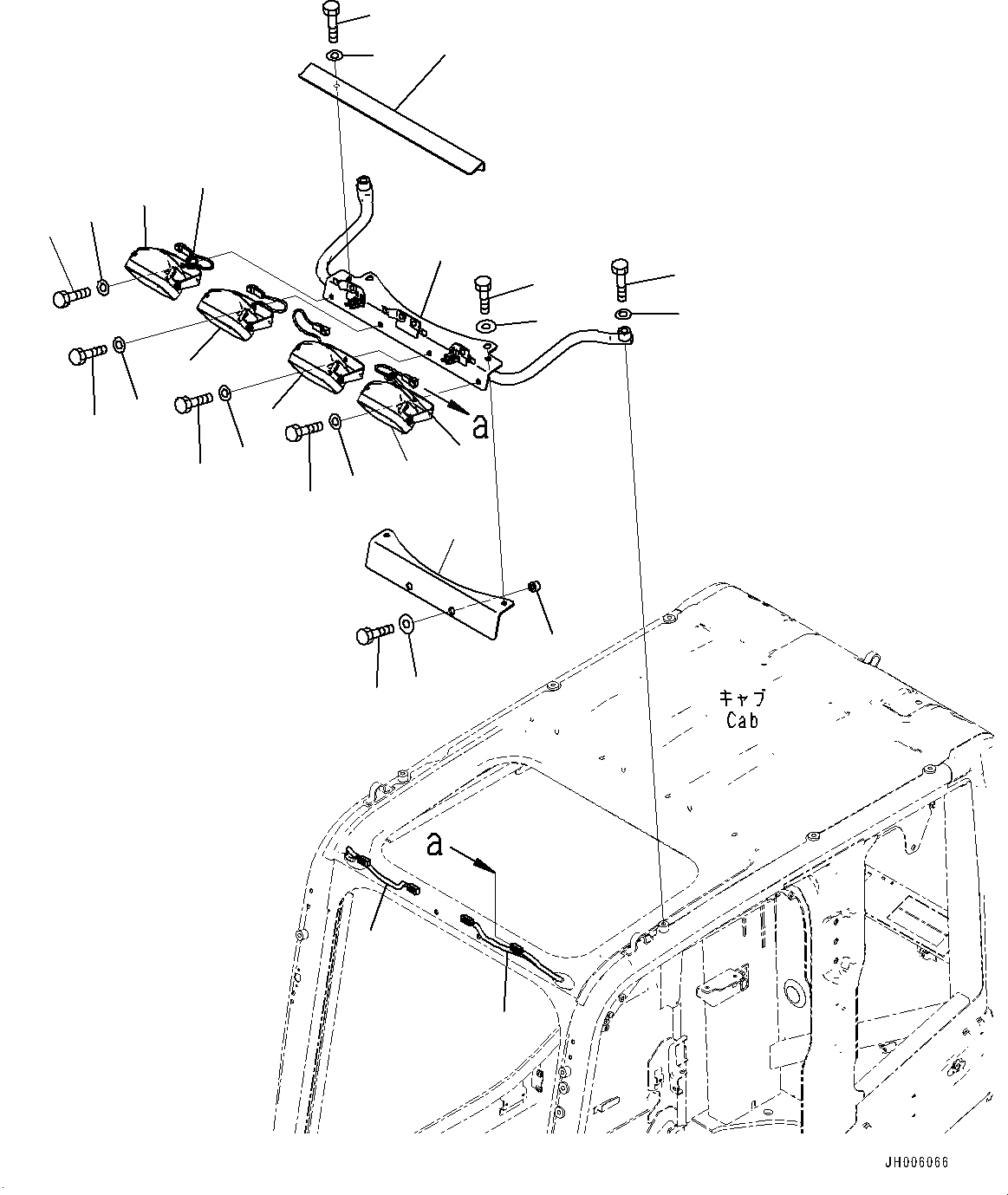 a

キャブ
Cab

a

JH006066