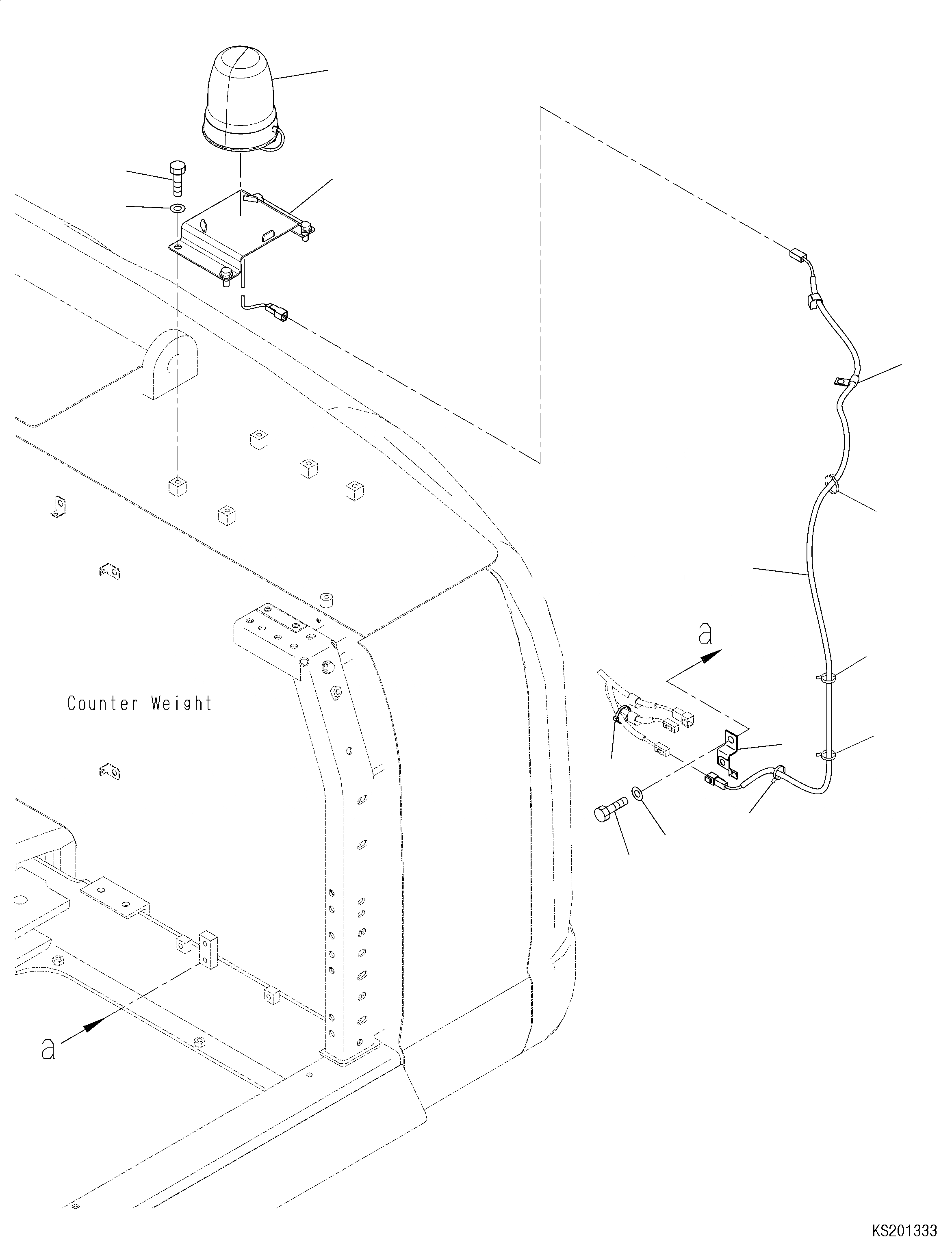 a

Counter Weight

a

KS201333