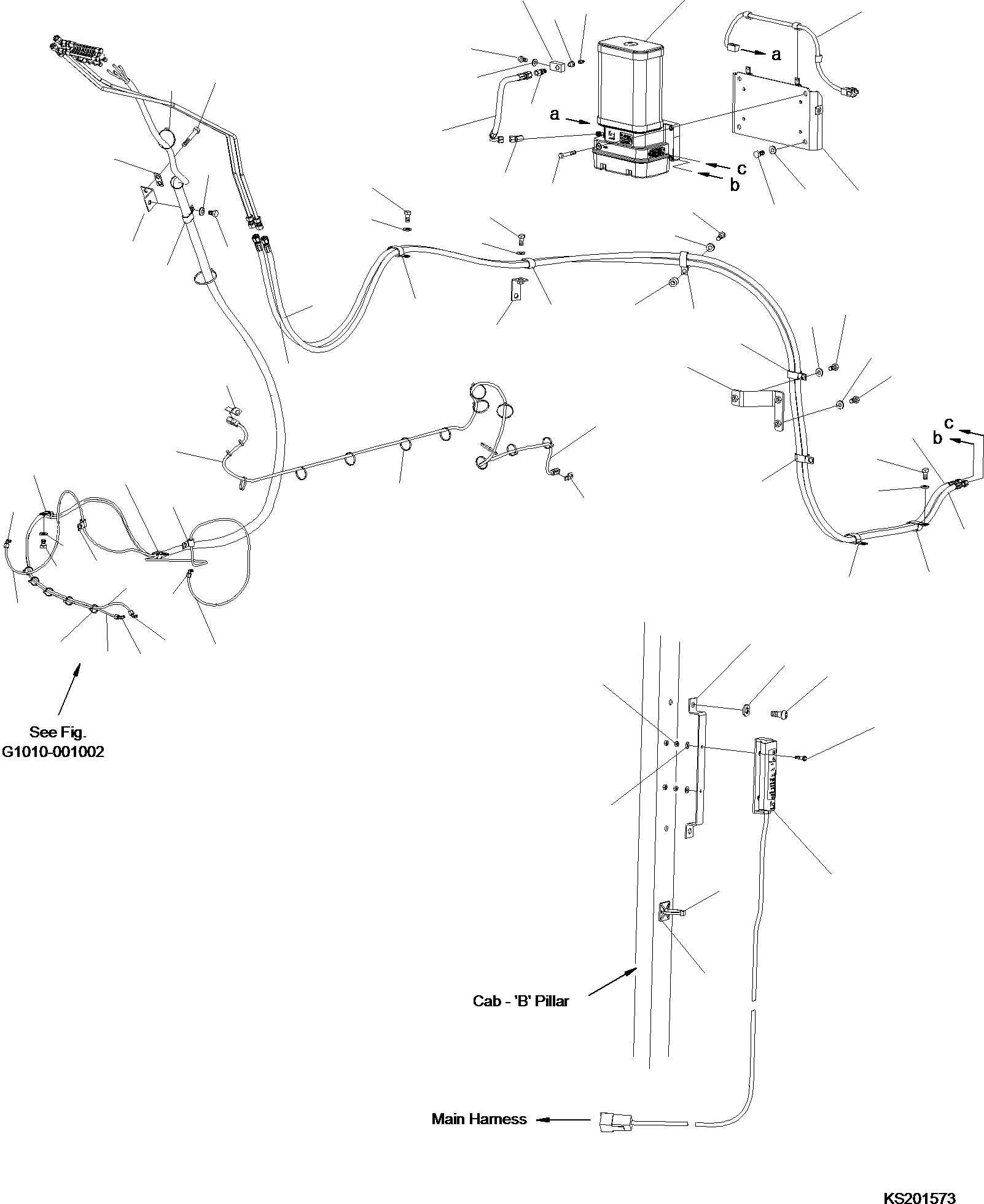 a

a

c

b

c

b

See Fig. G1010-001002

Cab - 'B' Pillar

Main Harness

KS201573