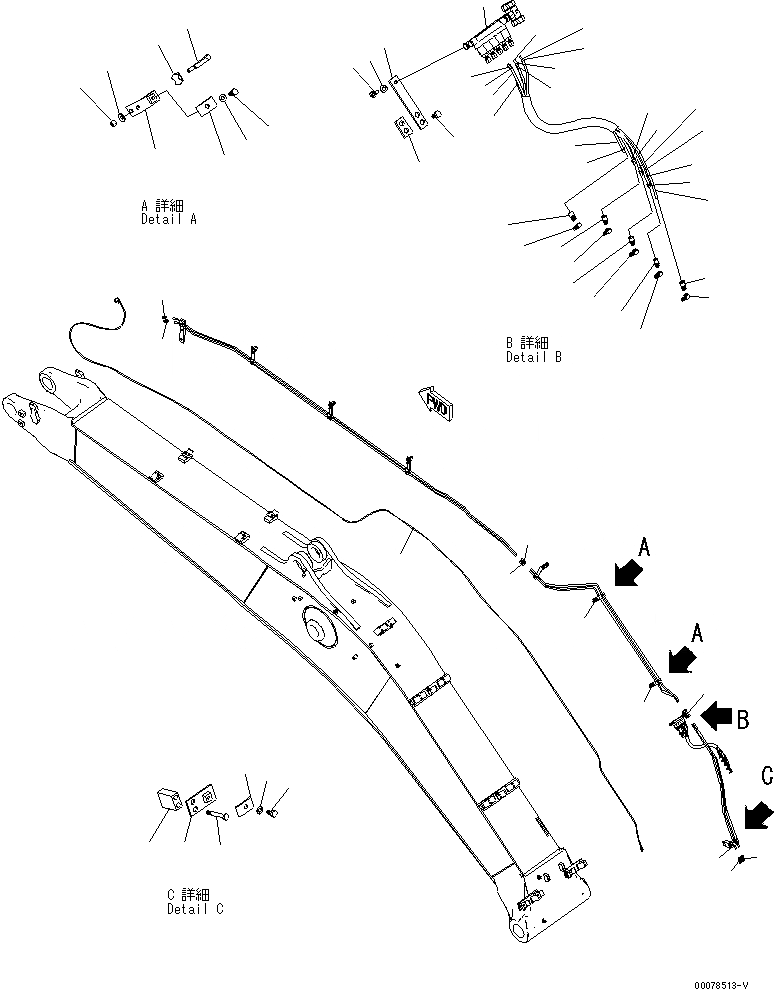 A 詳細
Detail A

B 詳細
Detail B

FWD

A

A

B

C

C 詳細
Detail C

00078513-V