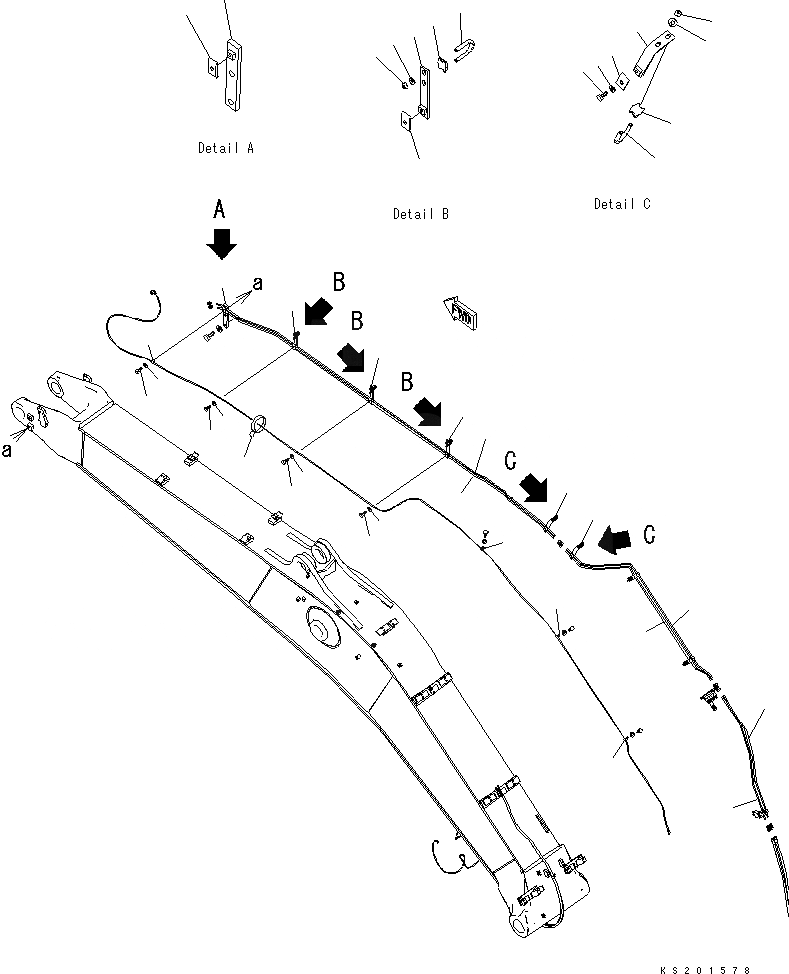 Detail A

Detail B

Detail C

A

a

B

B

B

C

C

a

KS201578