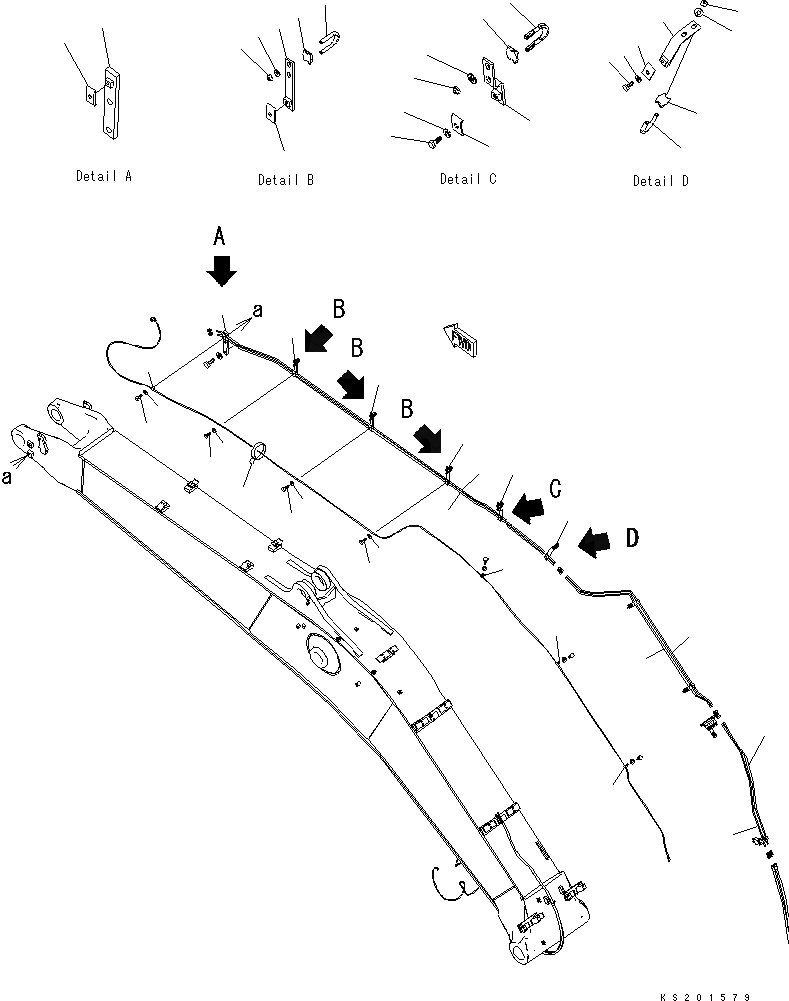 Detail A
Detail B
Detail C
Detail D

A
a
B
B
B
C
D
a

KS201579