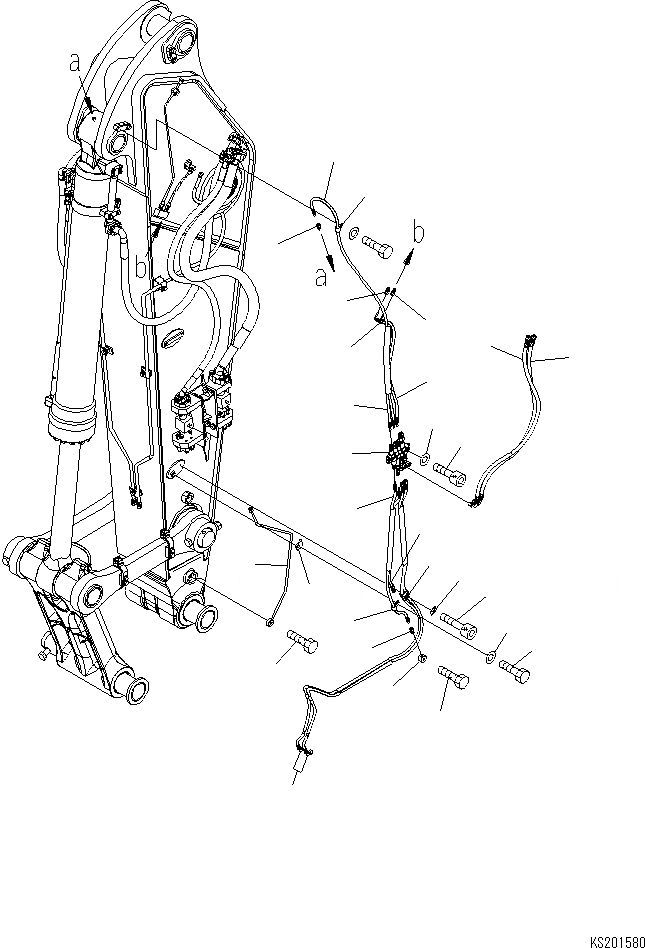 a
b
a
b
KS201580