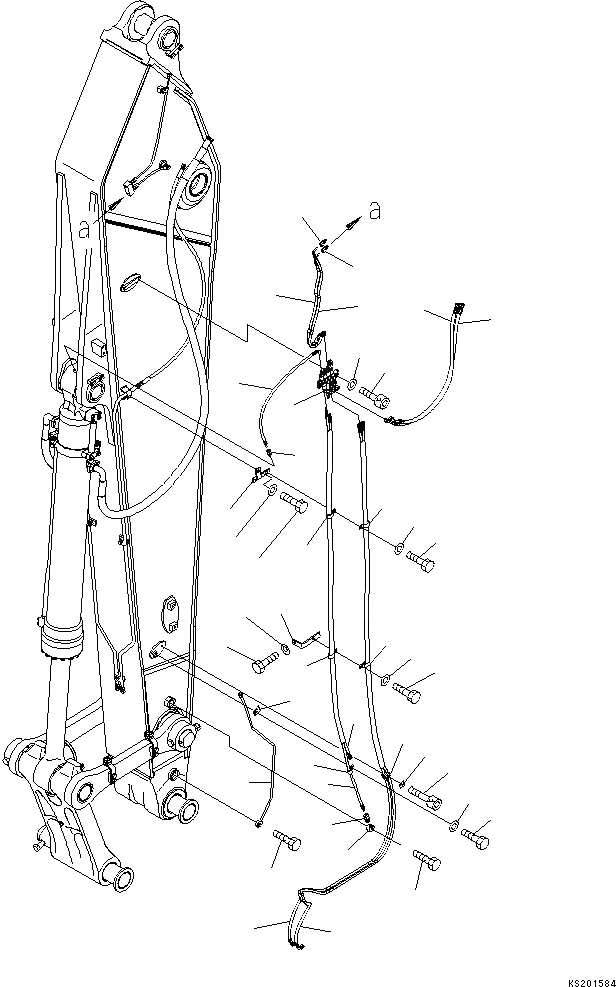 a

a

KS201584