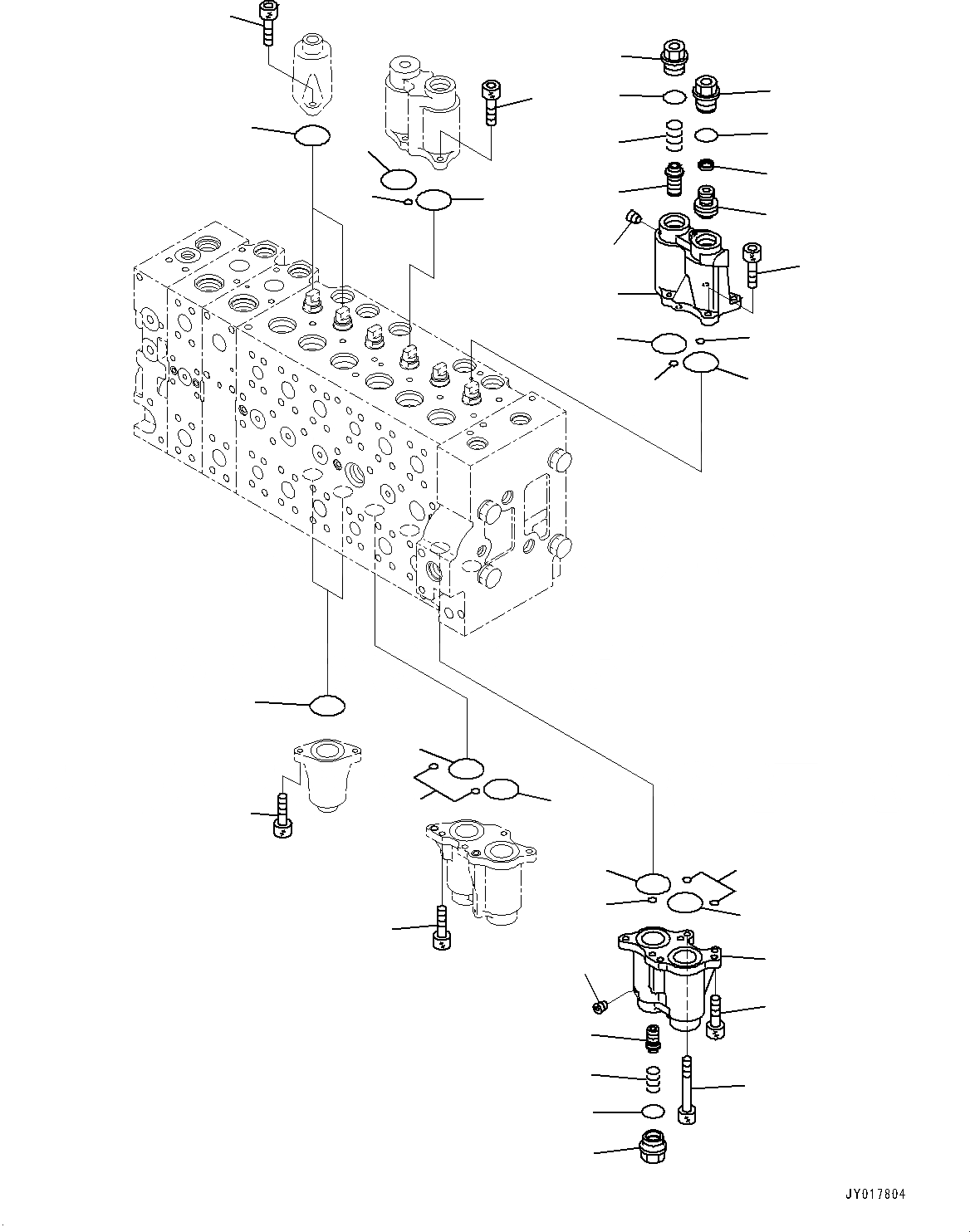 JY017804