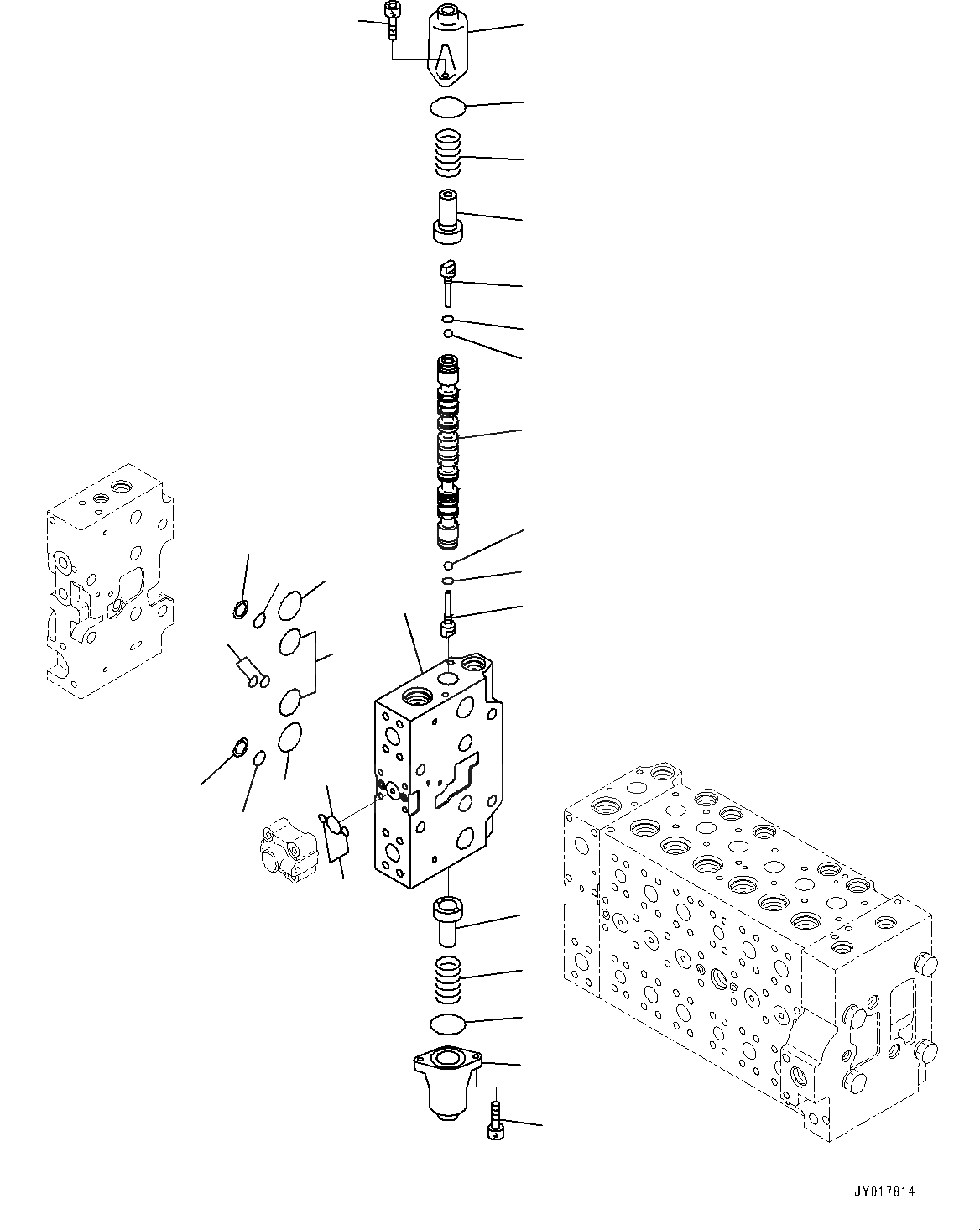 JY017814