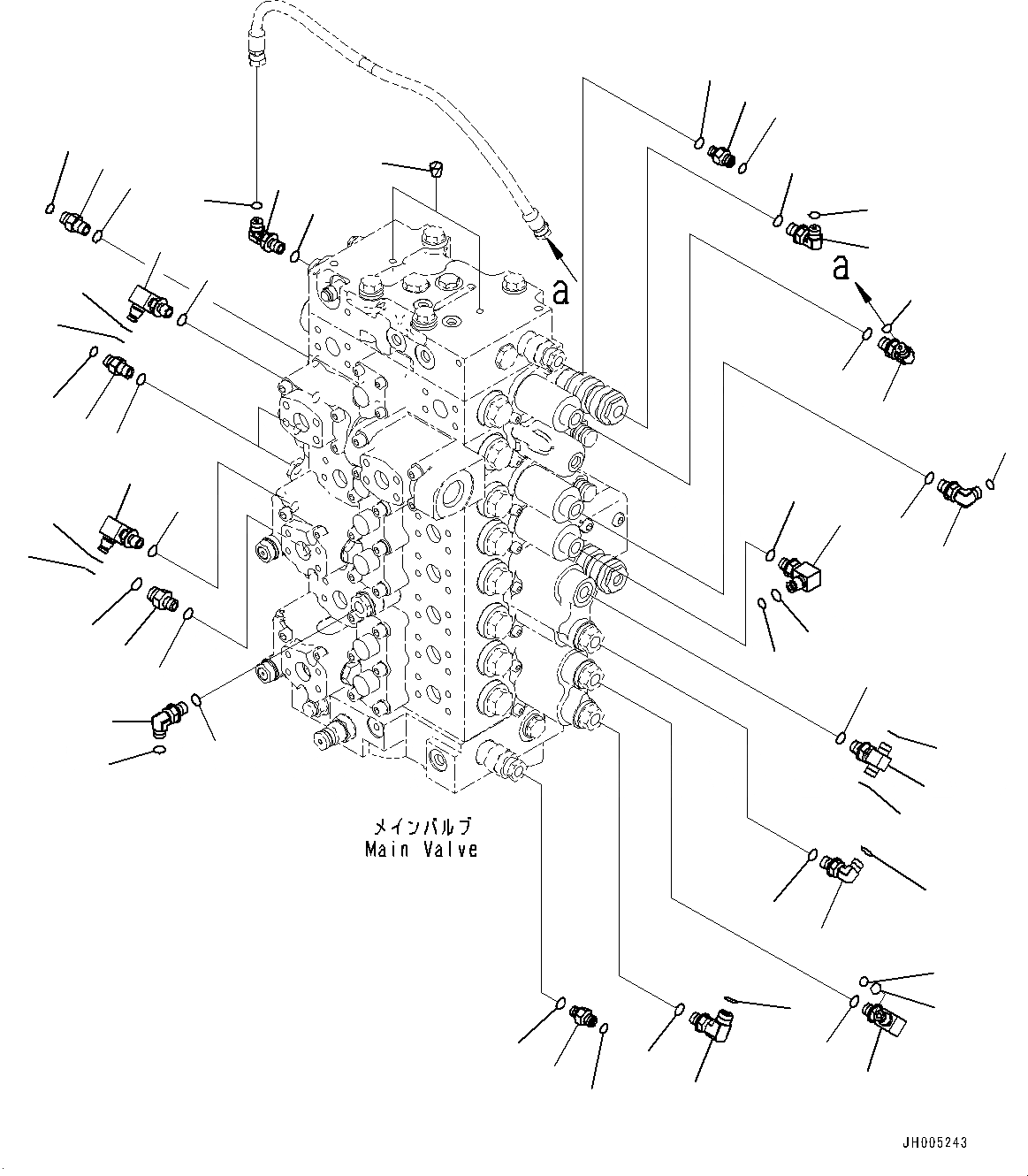 a

a

メインバルブ
Main Valve

JH005243