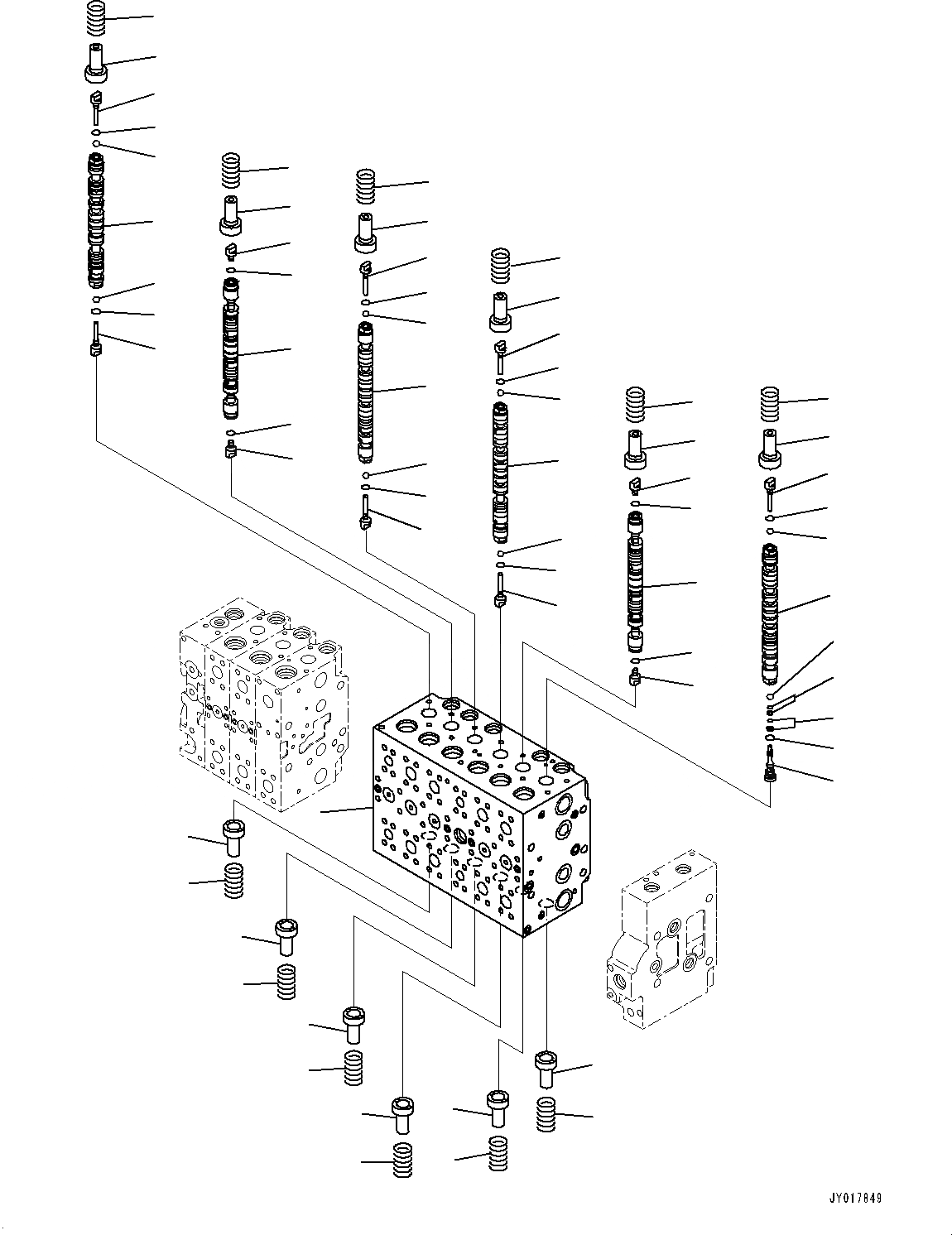 JY017849