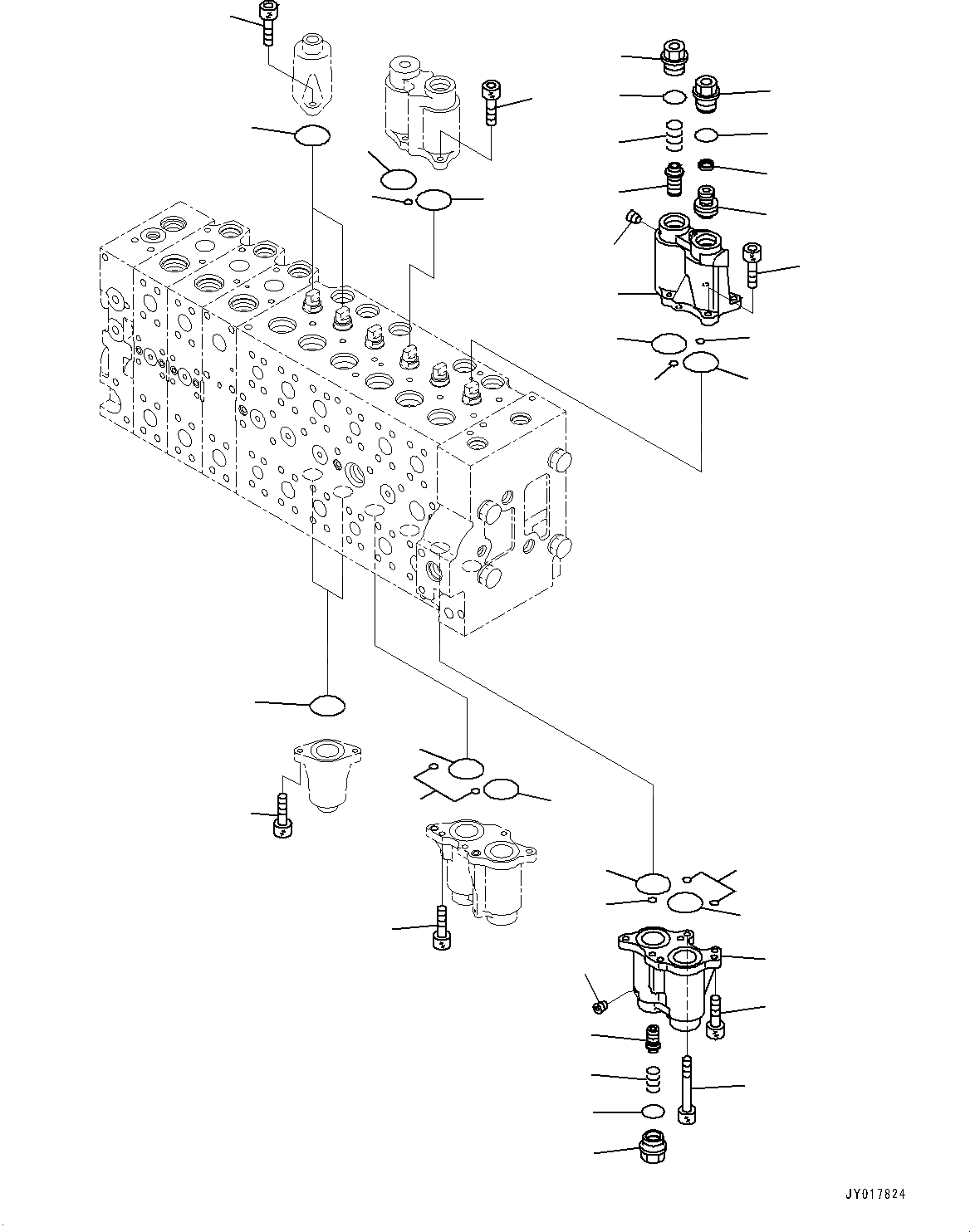 JY017824