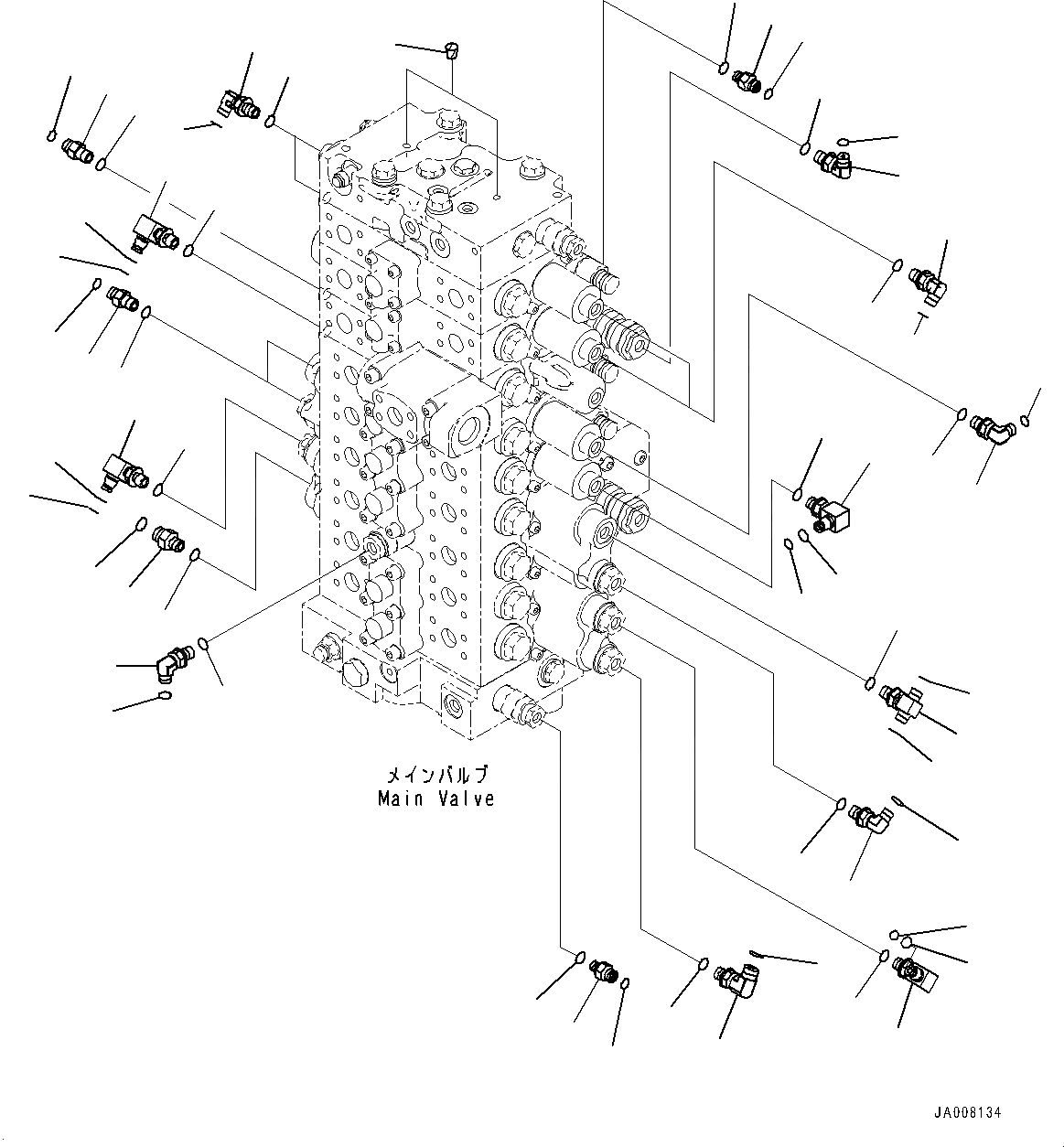 メインバルブ
Main Valve

JA008134