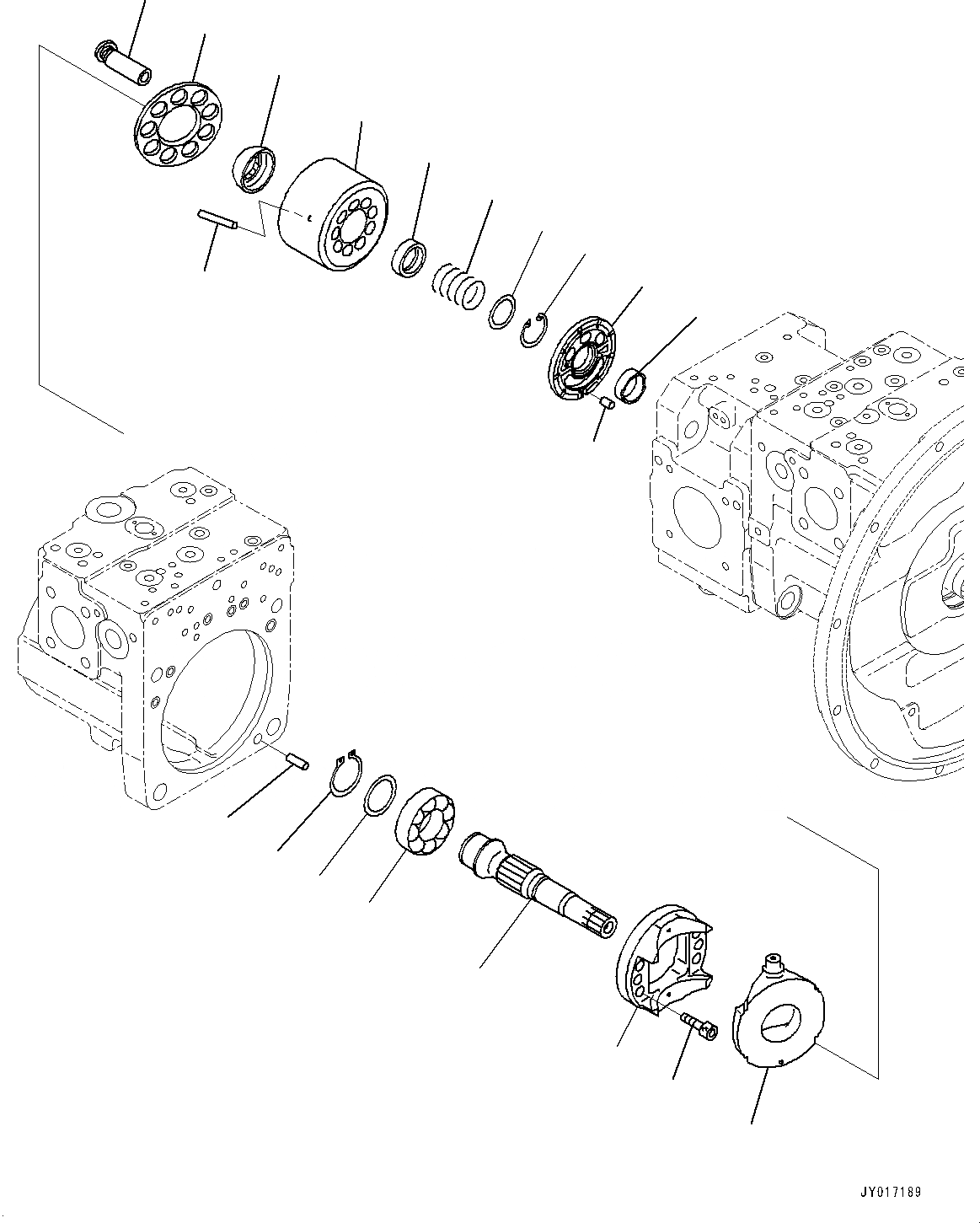 JY017189