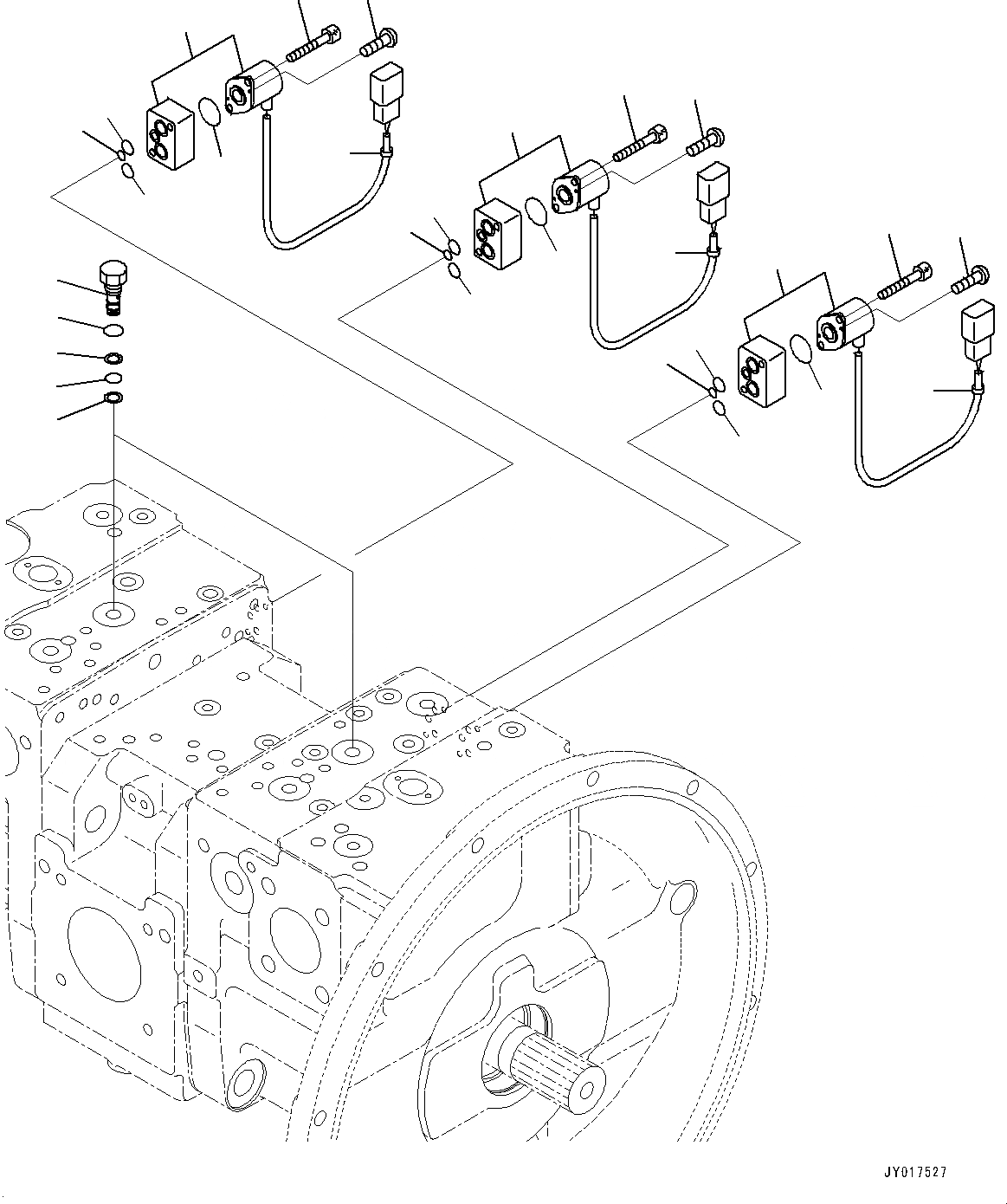 JY017527