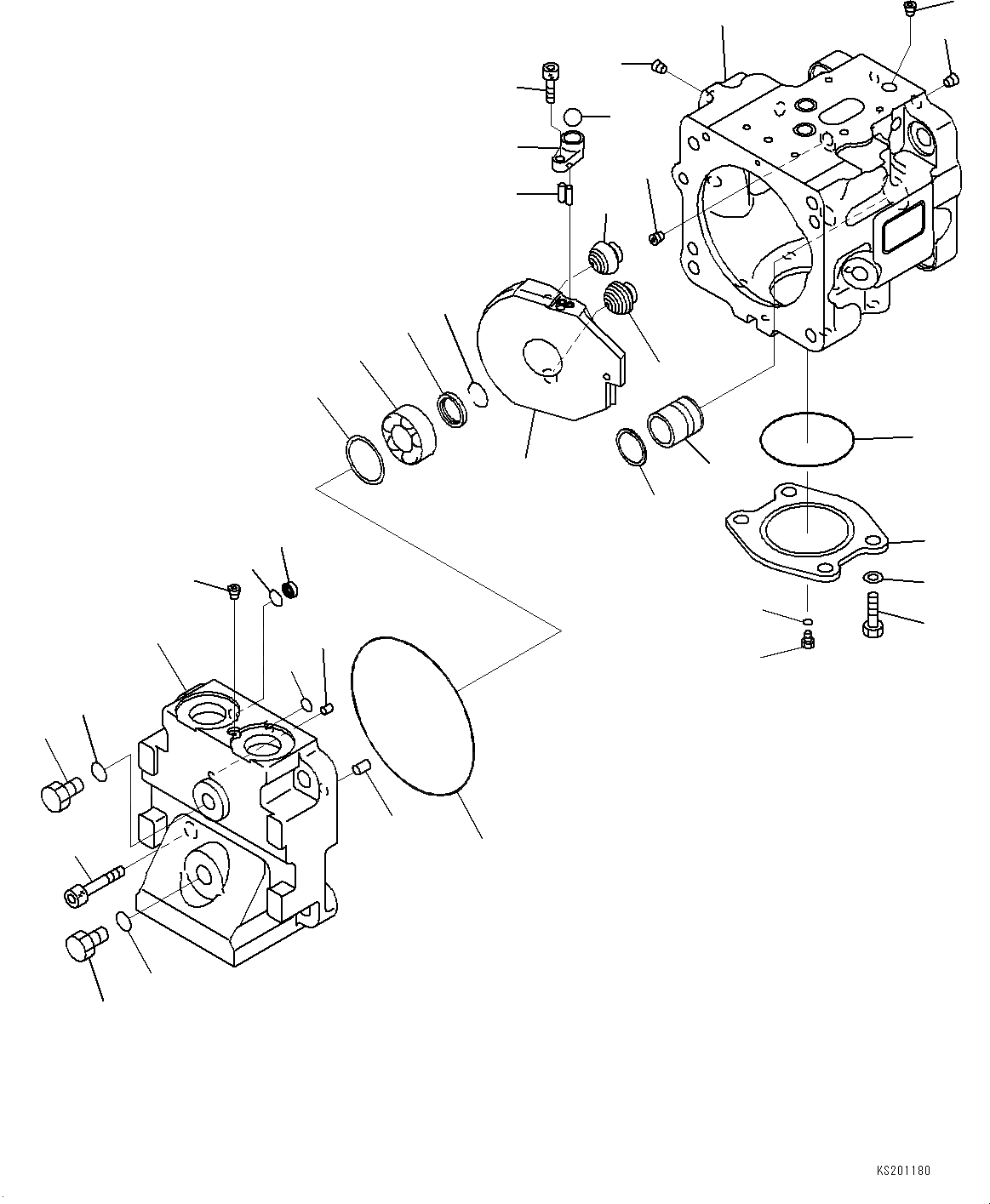 KS201180