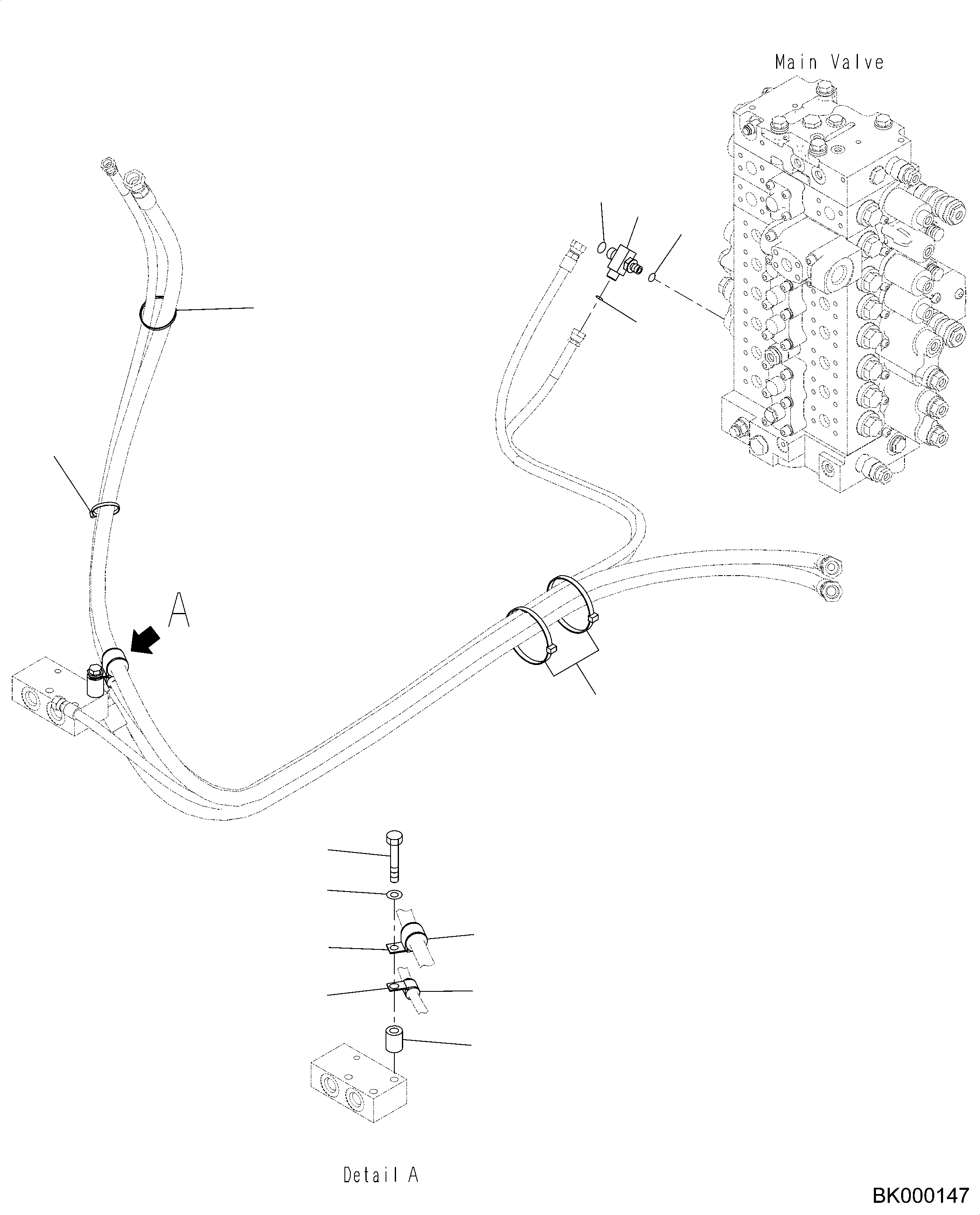 Main Valve

A

Detail A

BK000147