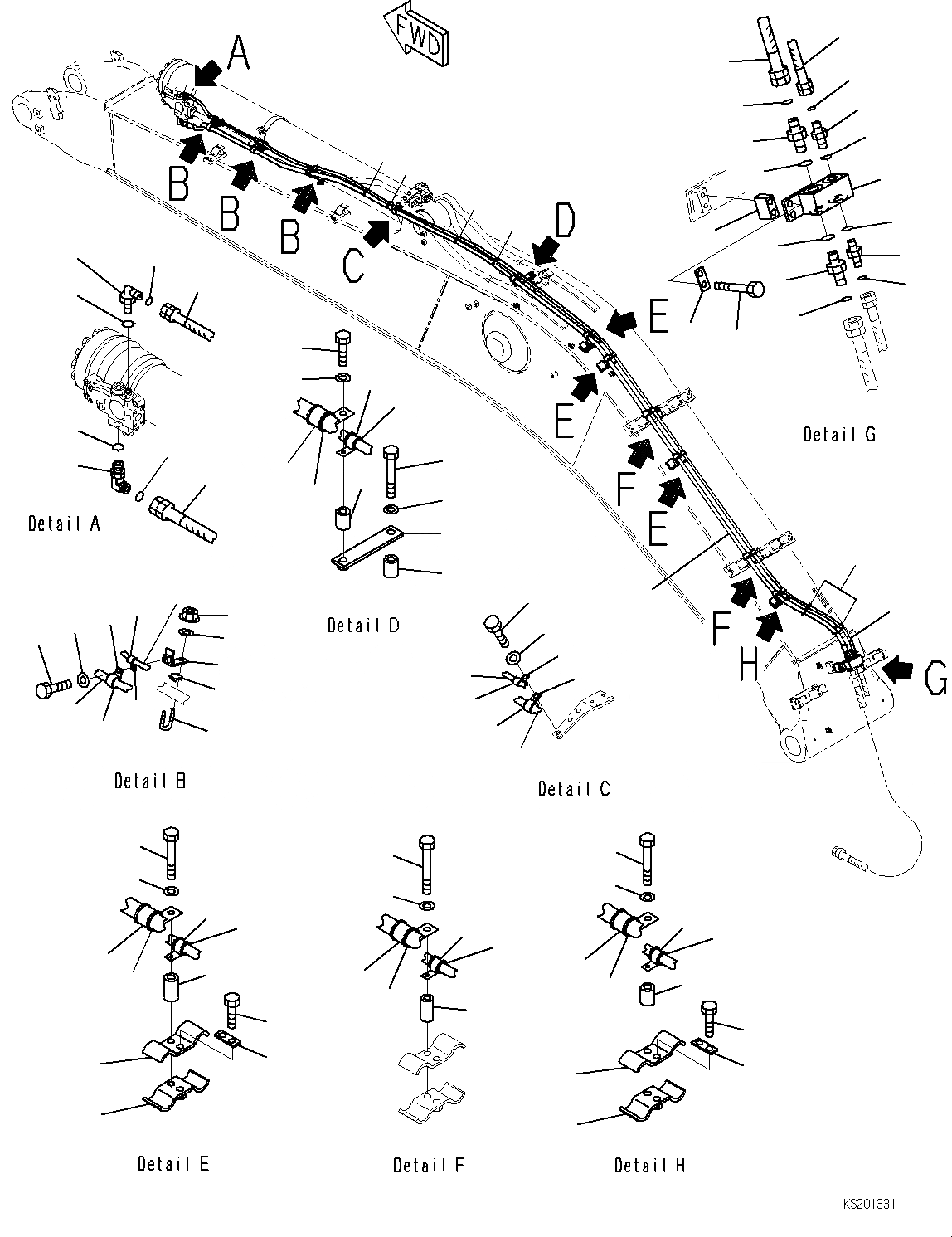 FWD

A

B

B

B

C

D

E

E

F

E

F

H

G

Detail A

Detail D

Detail G

Detail B

Detail C

Detail E

Detail F

Detail H

KS201331