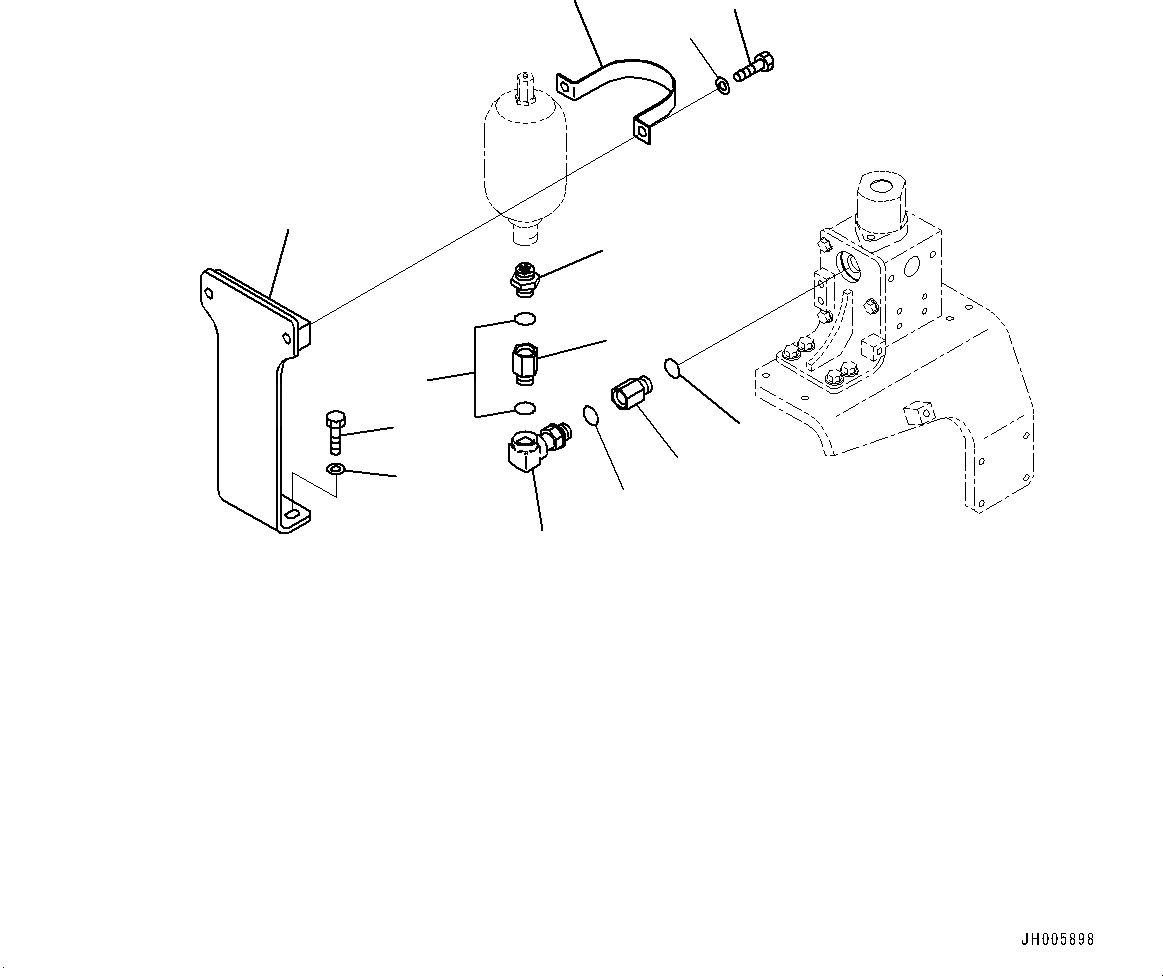 JH005898