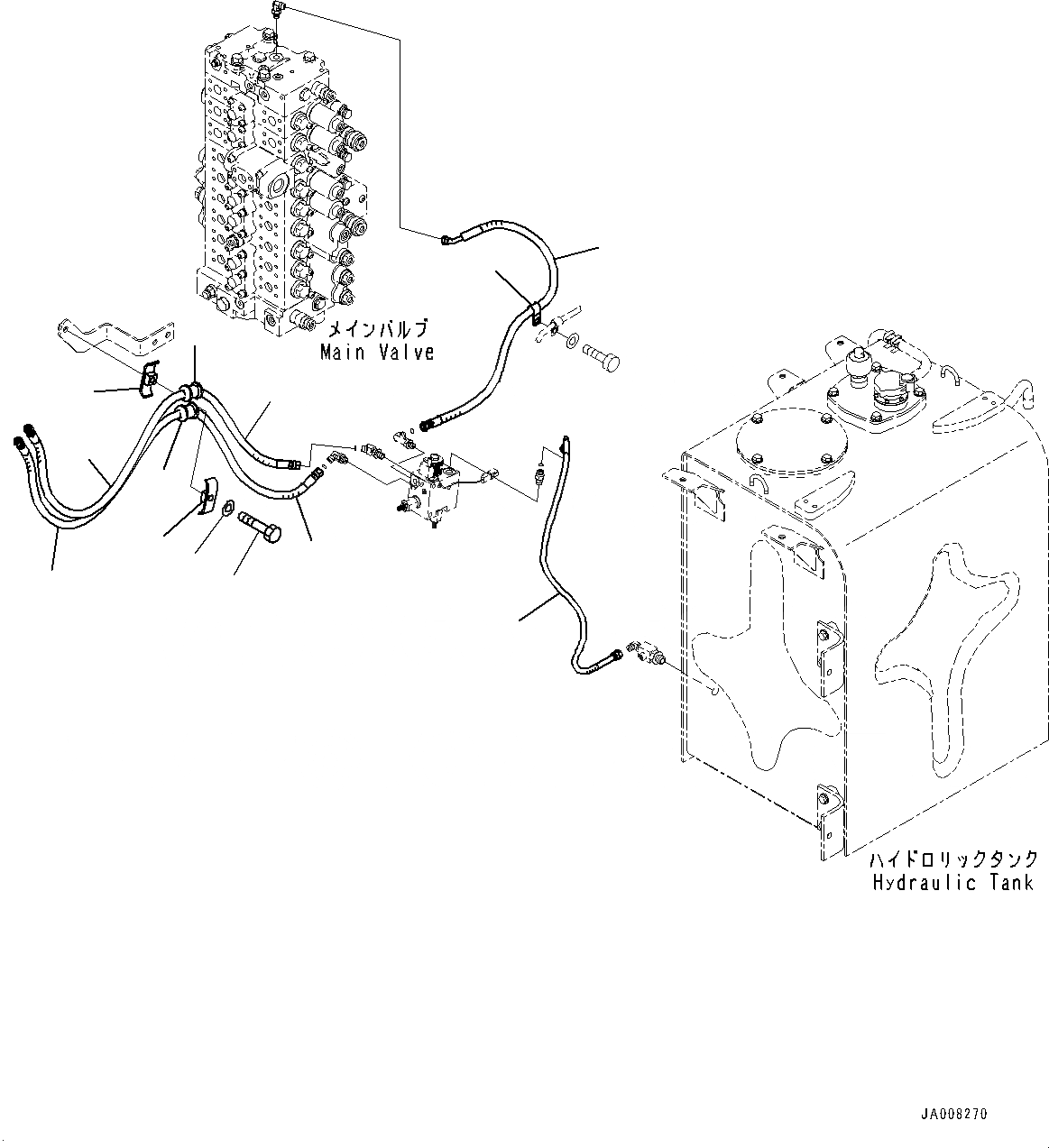 メインバルブ
Main Valve

ハイドロリックタンク
Hydraulic Tank

JA008270