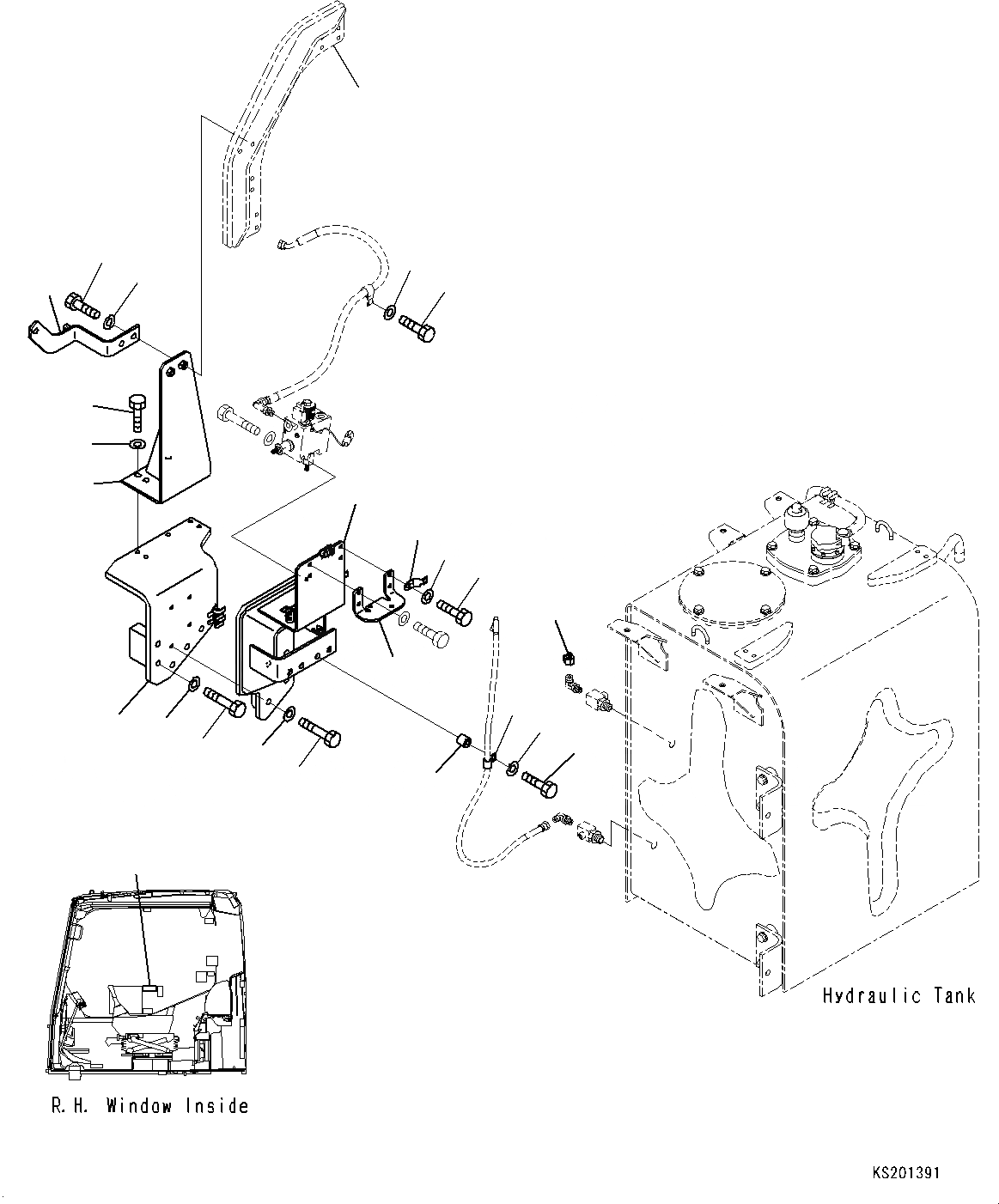 Hydraulic Tank

R.H. Window Inside

KS201391