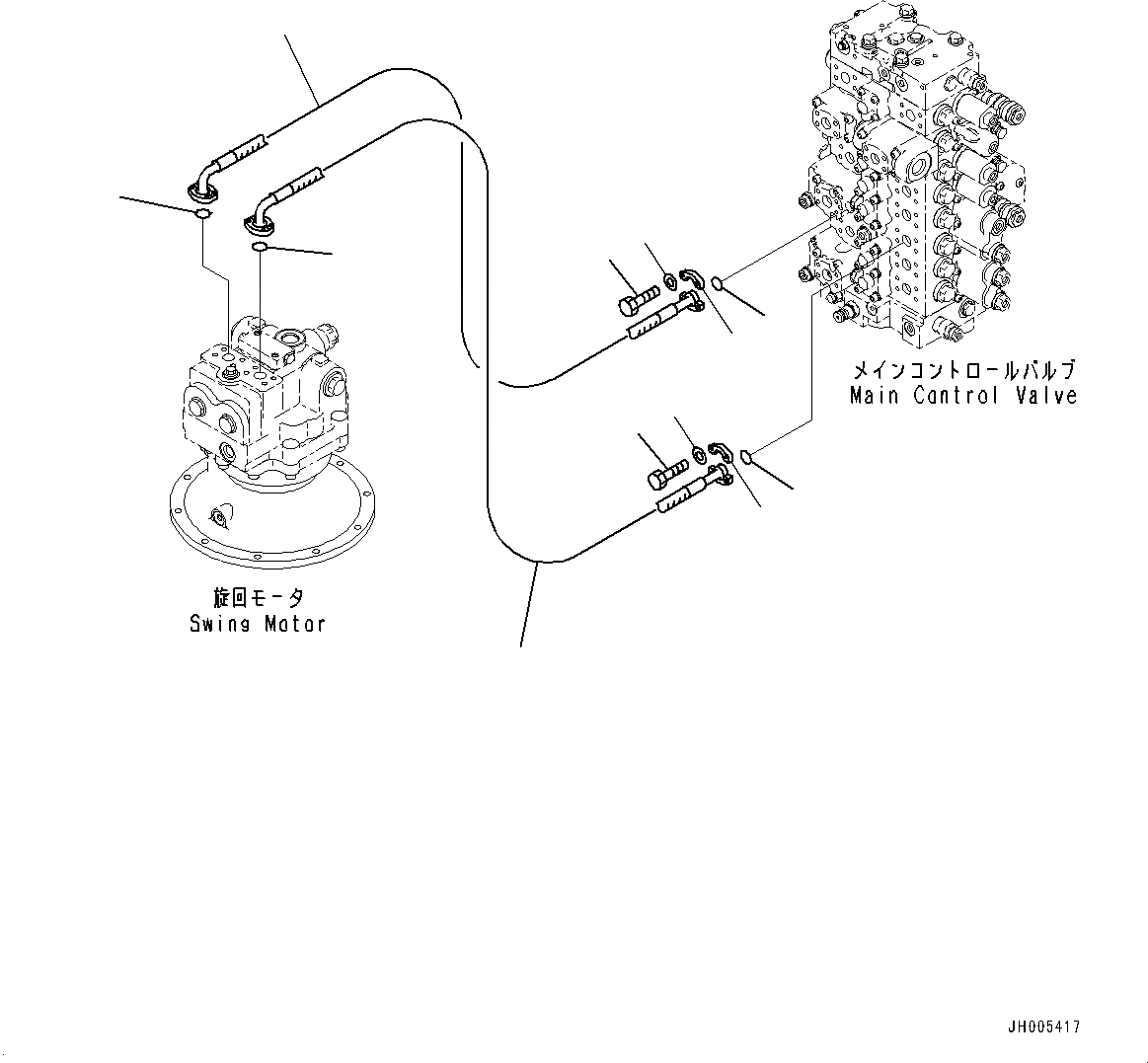 メインコントロールバルブ
Main Control Valve

旋回モータ
Swing Motor

JH005417