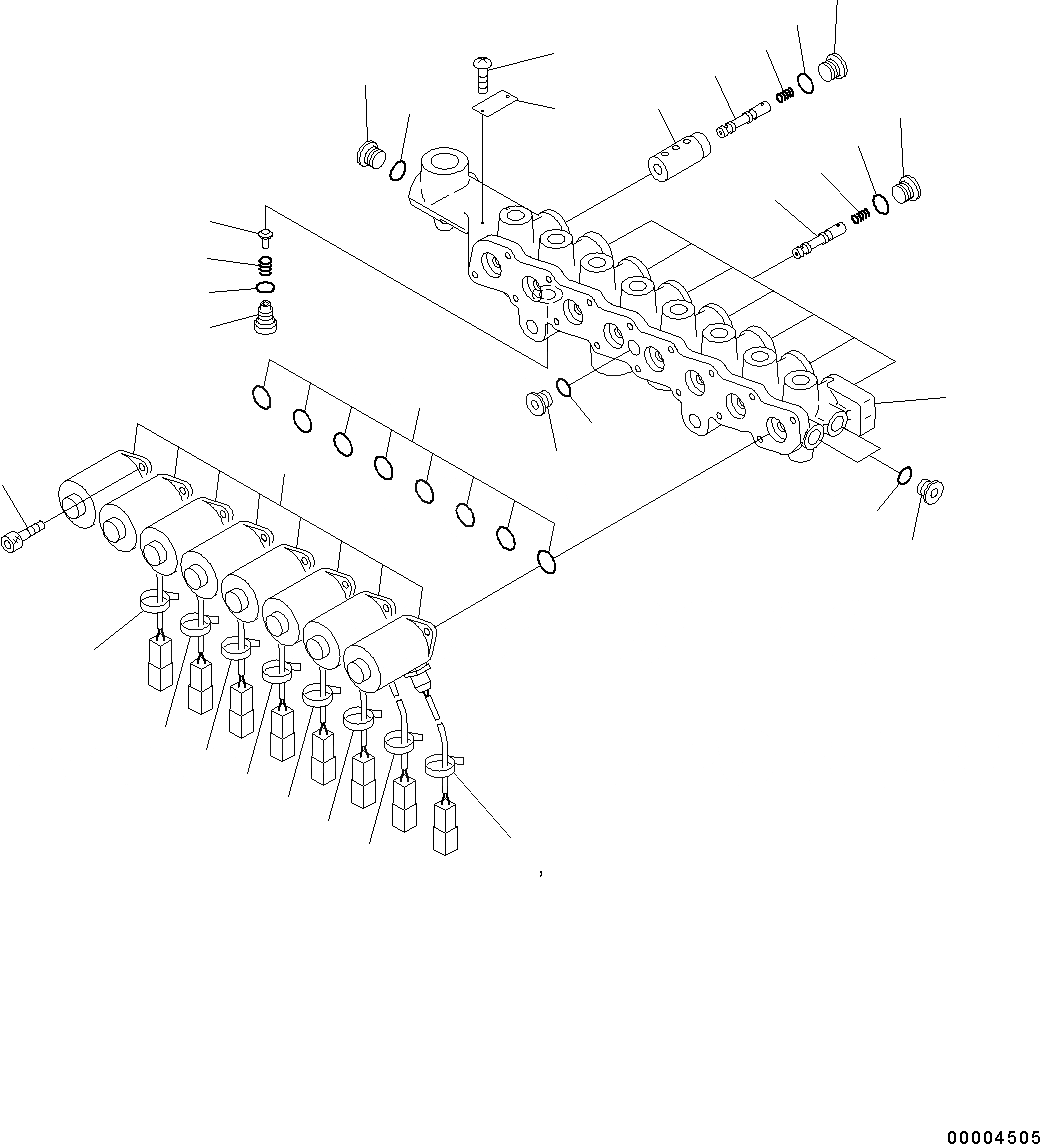 00004505