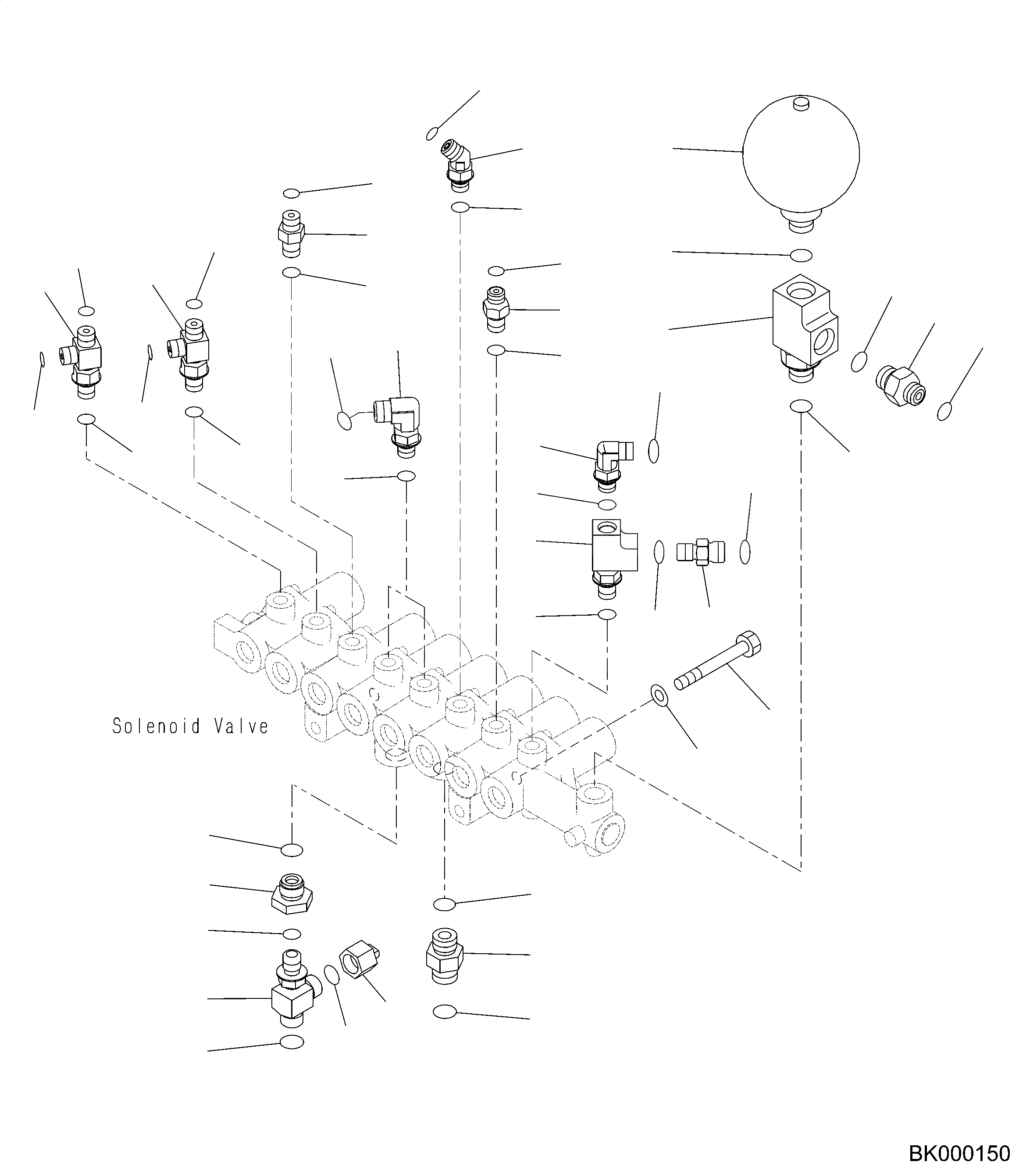 Solenoid Valve

BK000150