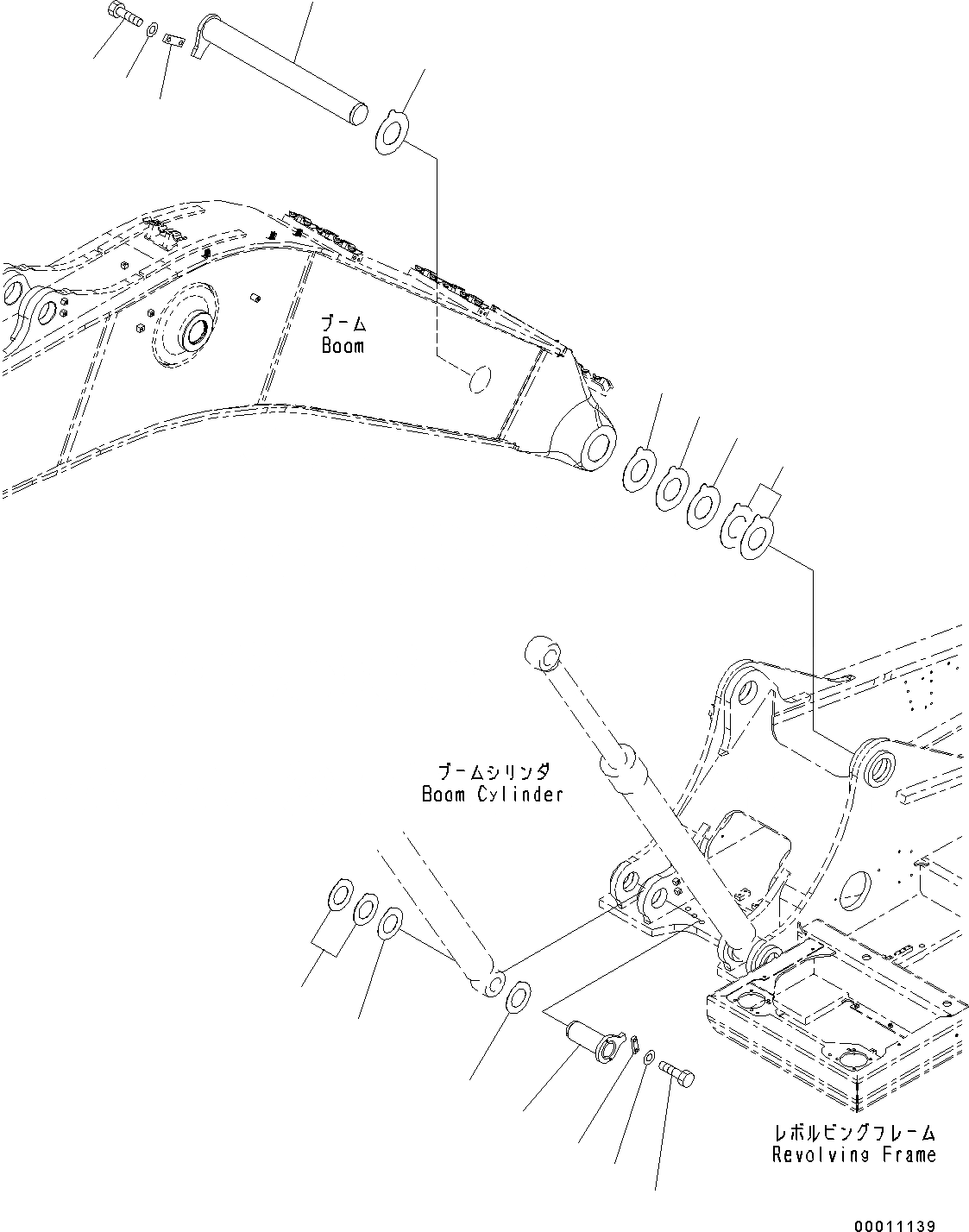 ブーム
Boom

ブームシリンダ
Boom Cylinder

レボルビングフレーム
Revolving Frame

00011139