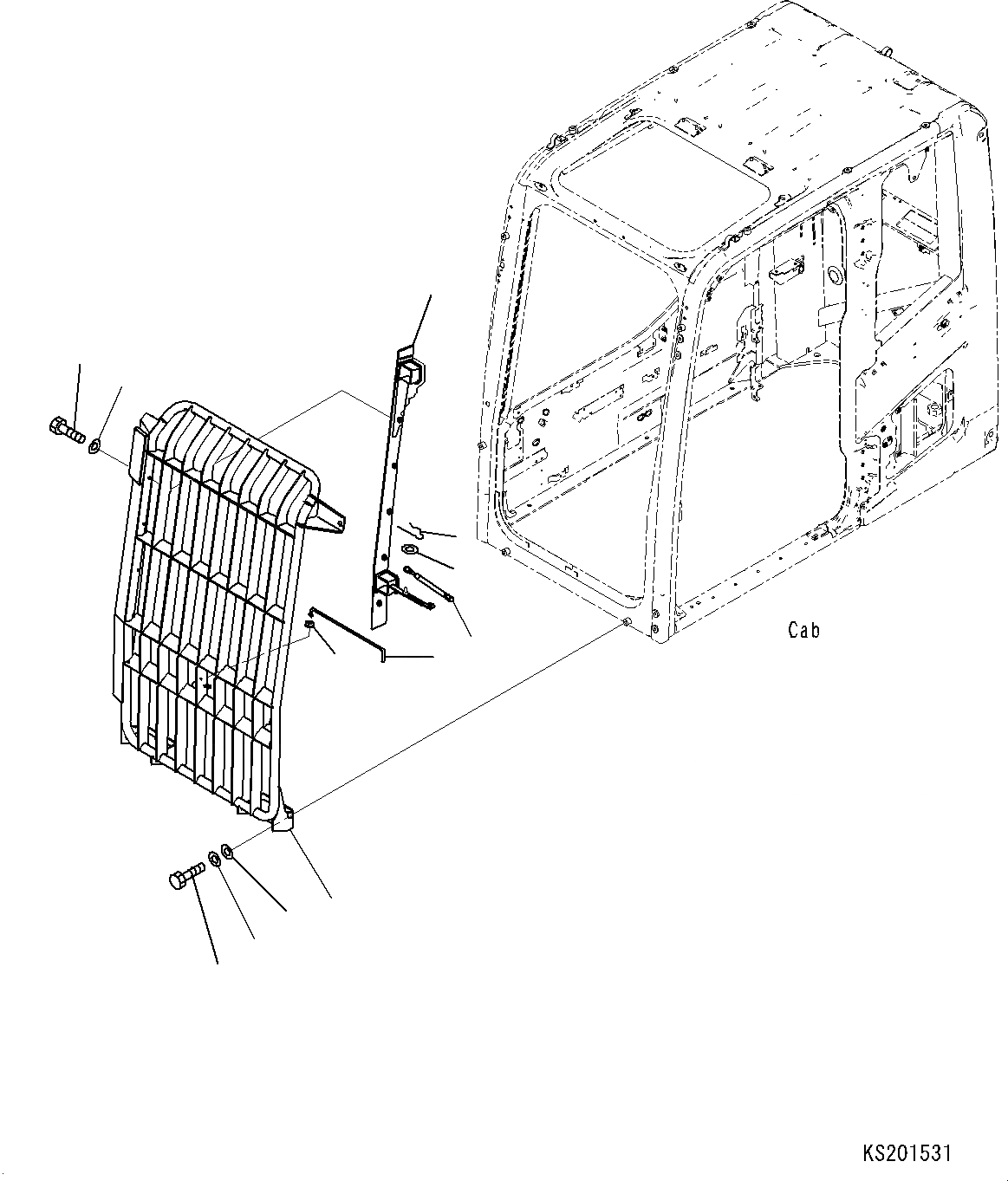 Cab

KS201531