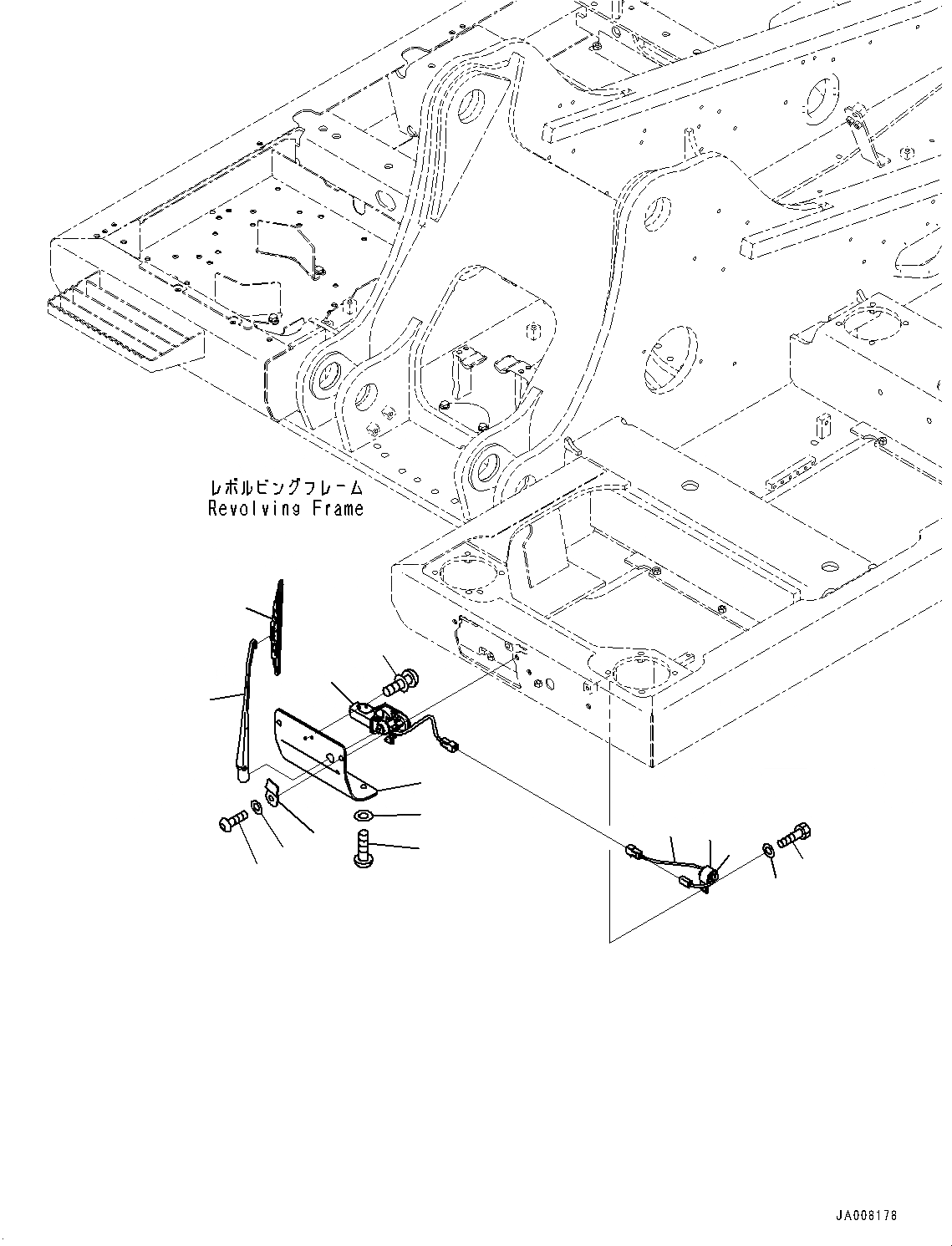 レボルビングフレーム
Revolving Frame

JA008178