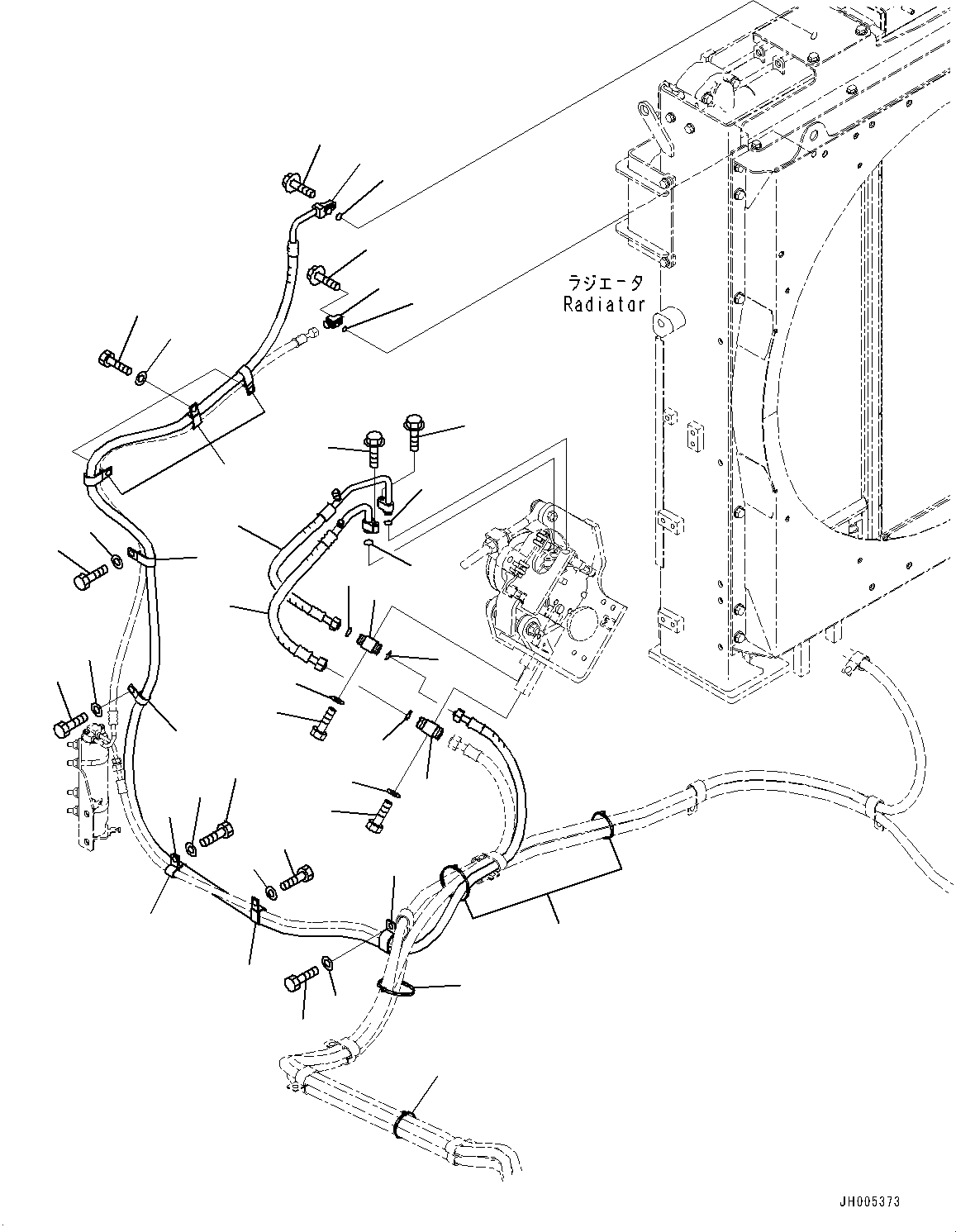 ラジエータ
Radiator

JH005373