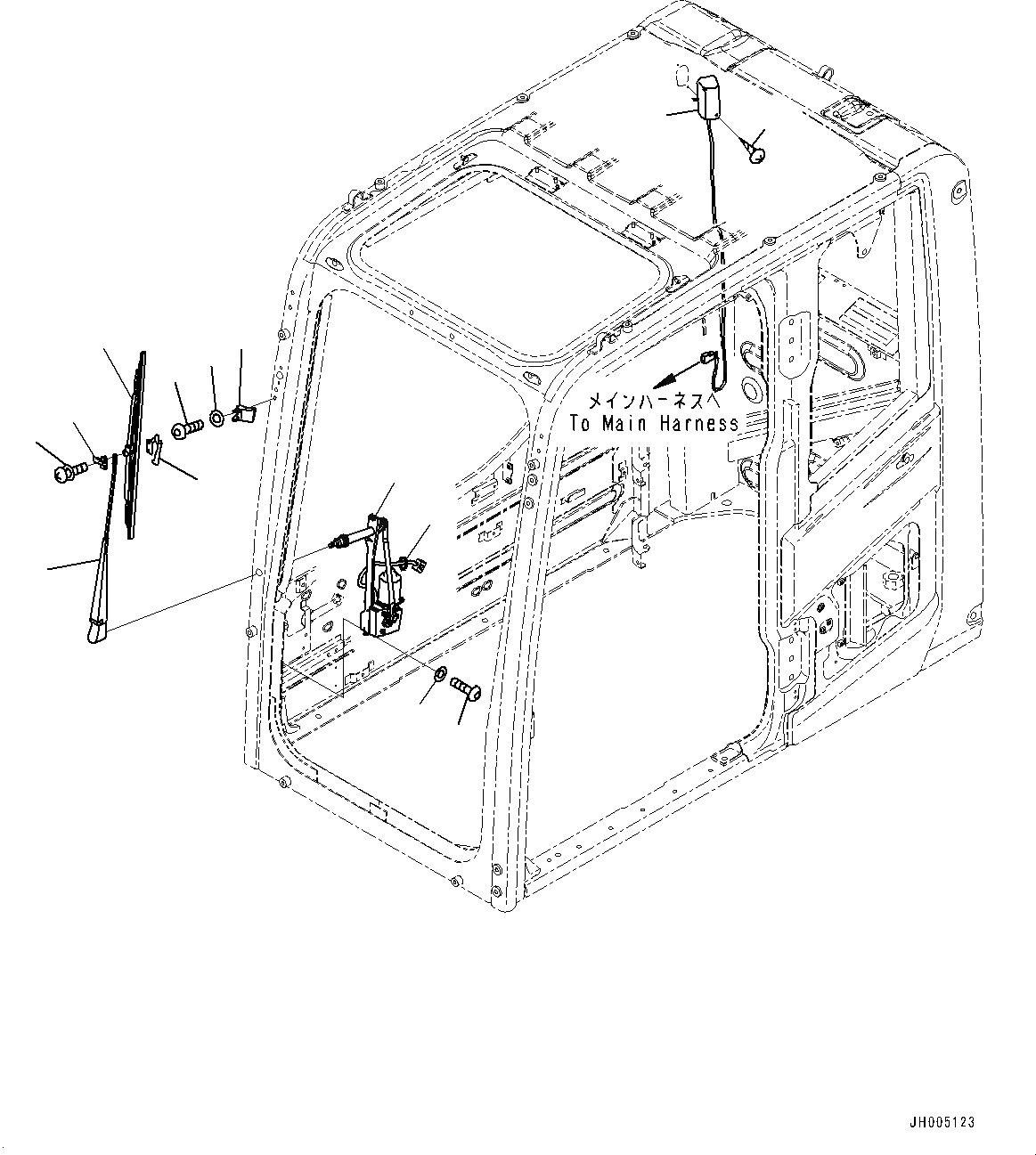 メインハーネスへ
To Main Harness

JH005123