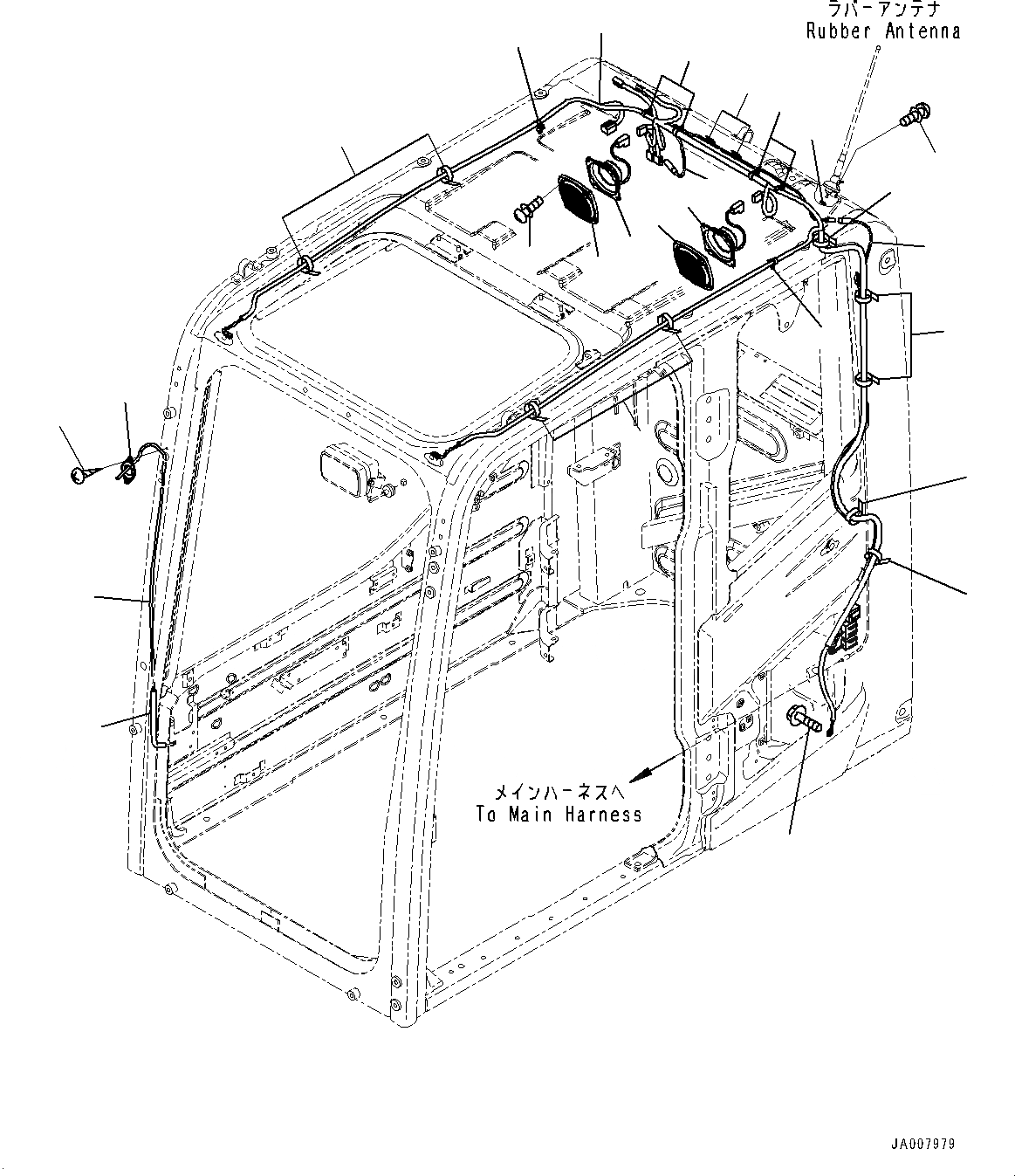 ラバーアンテナ
Rubber Antenna

メインハーネスへ
To Main Harness

JA007979